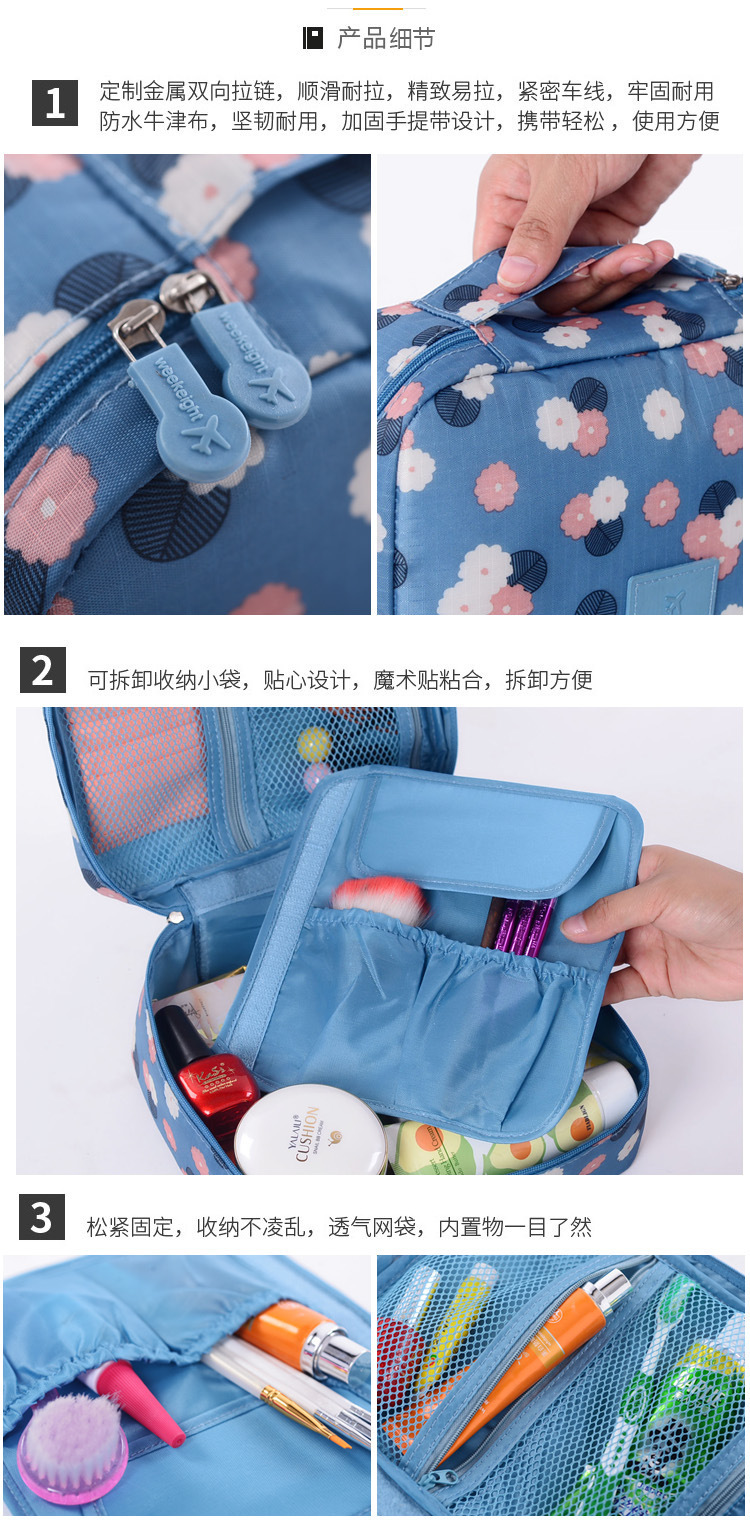 产品细节

1 定制金属双向拉链，顺滑耐拉，精致易拉，紧密车线，牢固耐用 防水牛津布，坚韧耐用，加固手提带设计，携带轻松，使用方便

weekeight weekeight

2 可拆卸收纳小袋，贴心设计，魔术贴粘合，拆卸方便

YALAILI CUSHION

3 松紧固定，收纳不凌乱，透气网袋，内置物一目了然