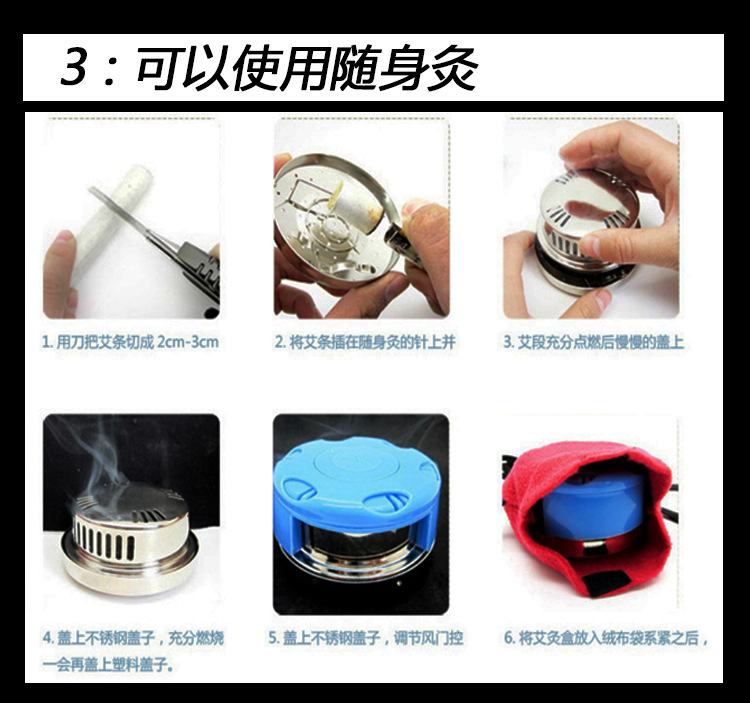 3：可以使用随身灸

1. 用刀把艾条切成 2cm-3cm

2. 将艾条插在随身灸的针上并

3. 艾段充分点燃后慢慢的盖上

4. 盖上不锈钢盖子，充分燃烧一会再盖上塑料盖子。

5. 盖上不锈钢盖子，调节风门控

6. 将艾灸盒放入绒布袋系紧之后，