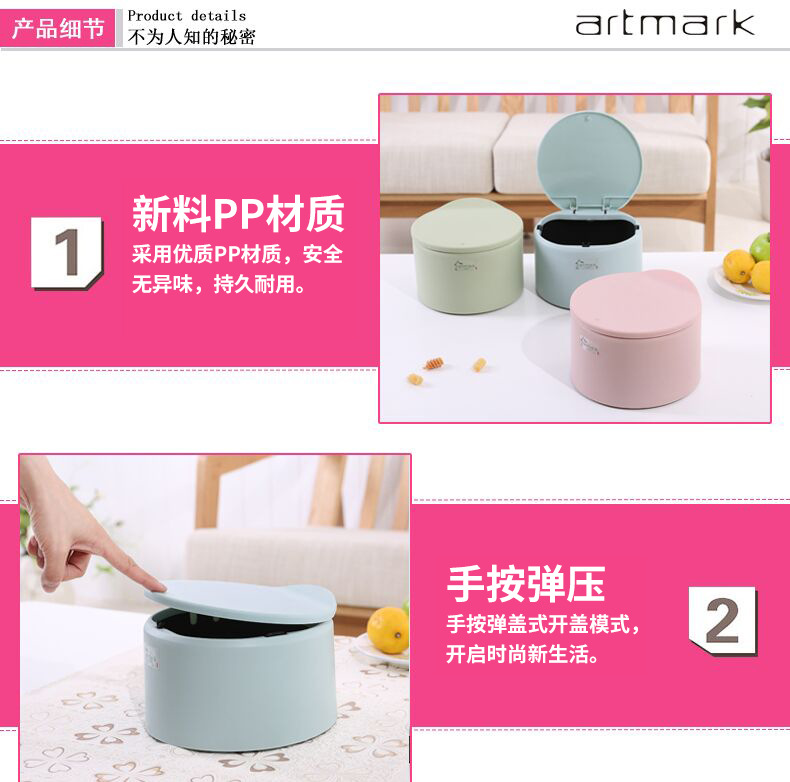 产品细节 Product details
不为人知的秘密

artmark

1

新料PP材质

采用优质PP材质，安全无异味，持久耐用。

手按弹压

手按弹盖式开盖模式，开启时尚新生活。

2