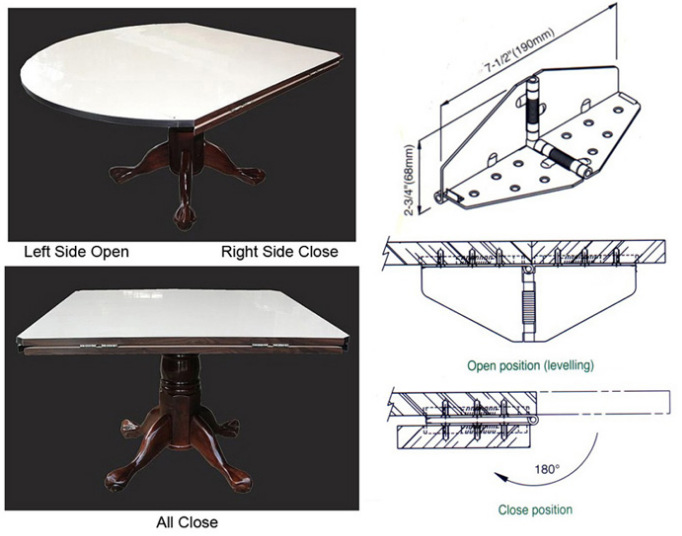 Left Side Open

Right Side Close

All Close

7-1/2"(190mm)

2-3/4"(68mm)

Open position (levelling)

180°

Close position