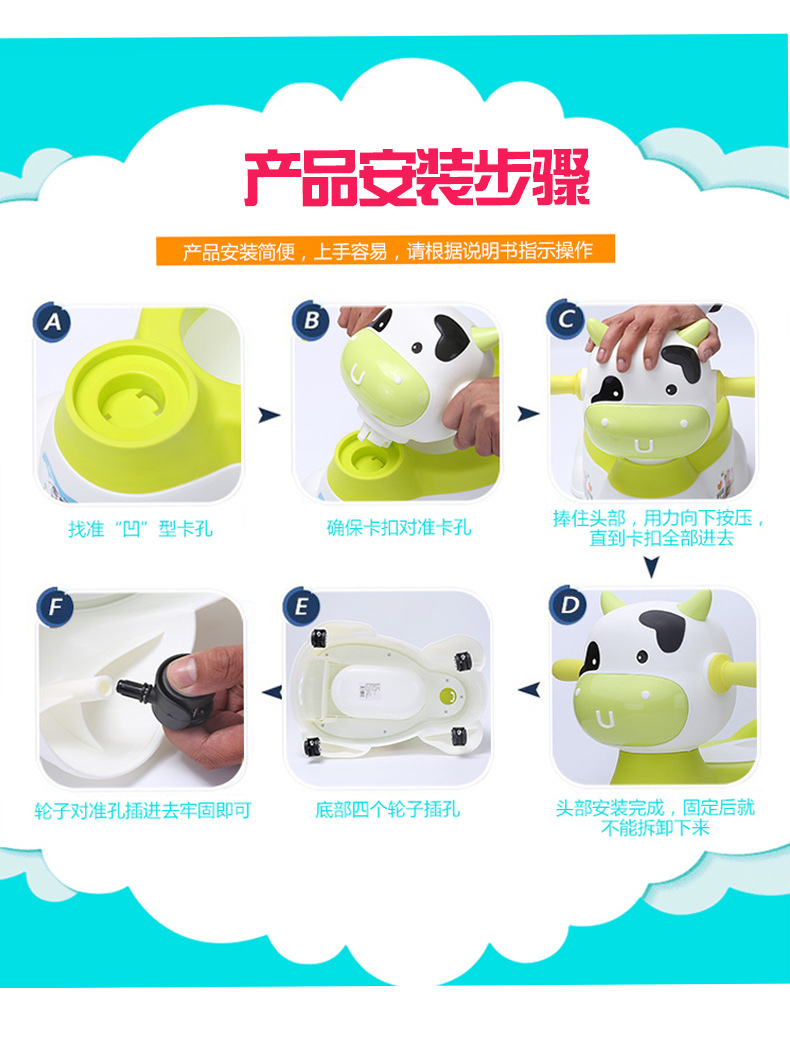 产品安装步骤

产品安装简便，上手容易，请根据说明书指示操作

A

找准“凹”型卡孔

B

确保卡扣对准卡孔

C

捧住头部，用力向下按压，直到卡扣全部进去

D

头部安装完成，固定后就不能拆卸下来

E

底部四个轮子插孔

F

轮子对准孔插进去牢固即可