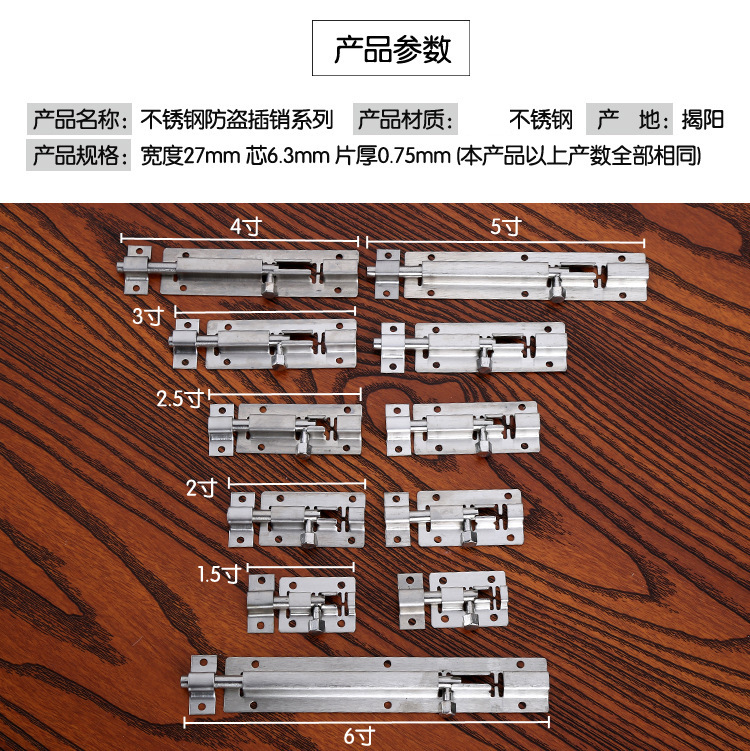 产品参数

产品名称：不锈钢防盗插销系列 产品材质： 不锈钢 产 地：揭阳

产品规格：宽度27mm 芯6.3mm 片厚0.75mm (本产品以上产数全部相同)

4寸

5寸

3寸

2.5寸

2寸

1.5寸

6寸