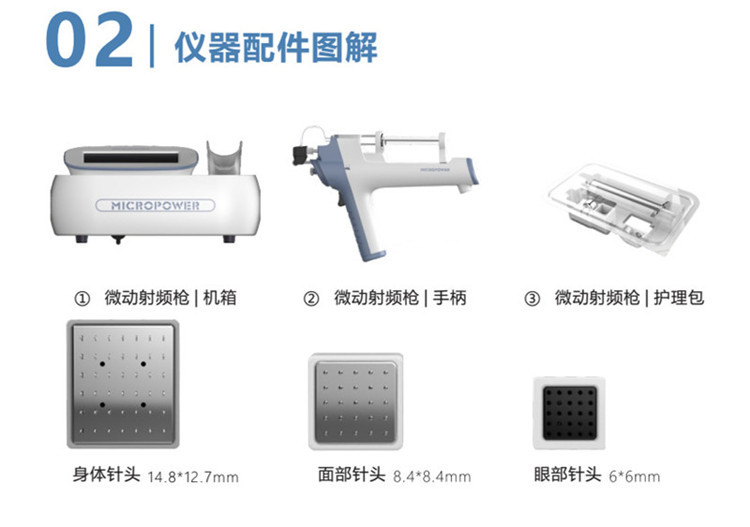 02 | 仪器配件图解

MICROPOWER

MICROPOWER

① 微动射频枪 | 机箱

② 微动射频枪 | 手柄

③ 微动射频枪 | 护理包

身体针头 14.8*12.7mm

面部针头 8.4*8.4mm

眼部针头 6*6mm