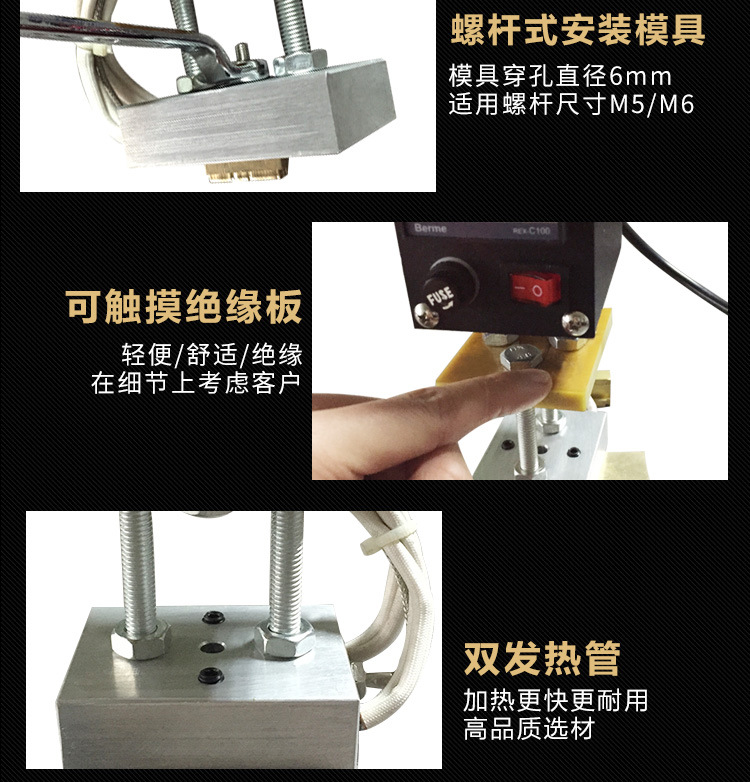 螺杆式安装模具

模具穿孔直径6mm
适用螺杆尺寸M5/M6

Berme
REX-C100
FUSE

可触摸绝缘板

轻便/舒适/绝缘
在细节上考虑客户

双发热管

加热更快更耐用
高品质选材