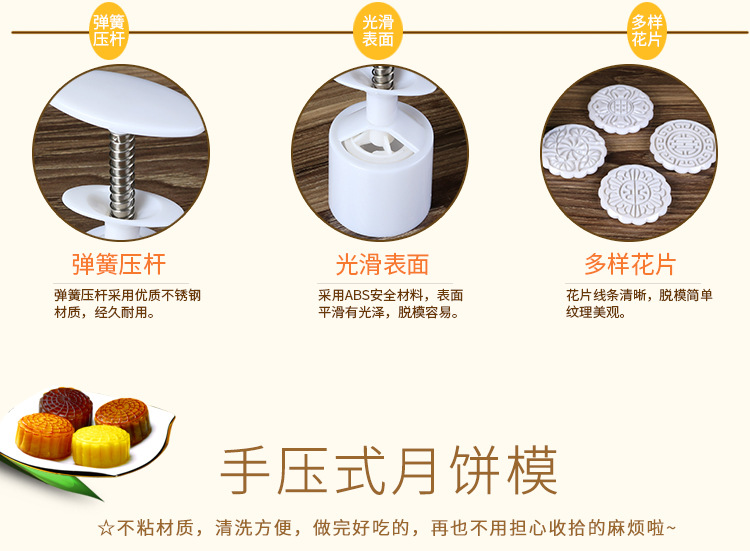 弹簧压杆

光滑表面

多样花片

弹簧压杆

弹簧压杆采用优质不锈钢材质，经久耐用。

光滑表面

采用ABS安全材料，表面平滑有光泽，脱模容易。

多样花片

花片线条清晰，脱模简单纹理美观。

手压式月饼模

☆不粘材质，清洗方便，做完好吃的，再也不用担心收拾的麻烦啦~