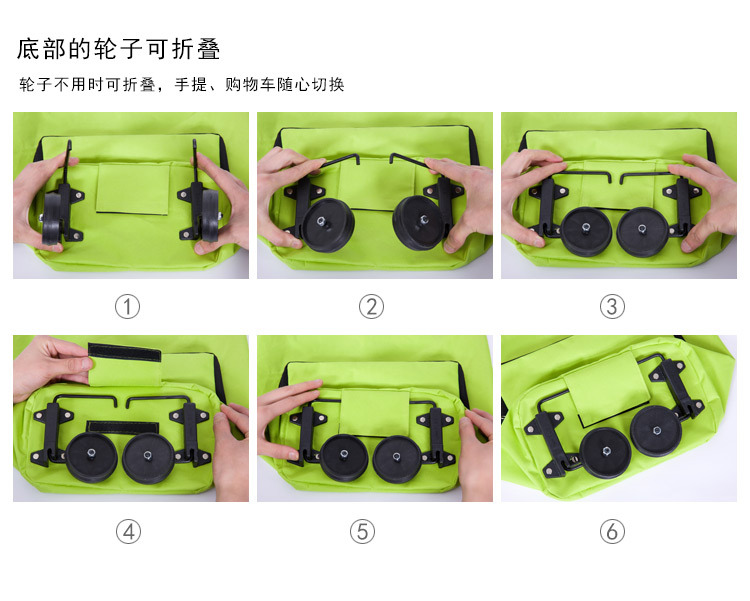 底部的轮子可折叠

轮子不用时可折叠，手提、购物车随心切换

①

②

③

④

⑤

⑥