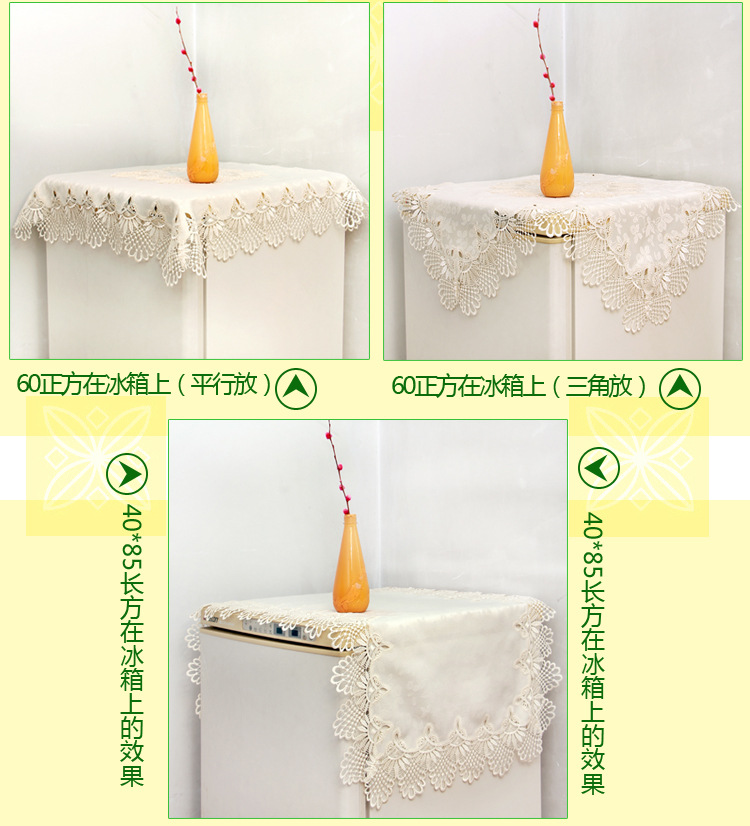 60正方在冰箱上（平行放）

60正方在冰箱上（三角放）

40*85长方在冰箱上的效果

40*85长方在冰箱上的效果