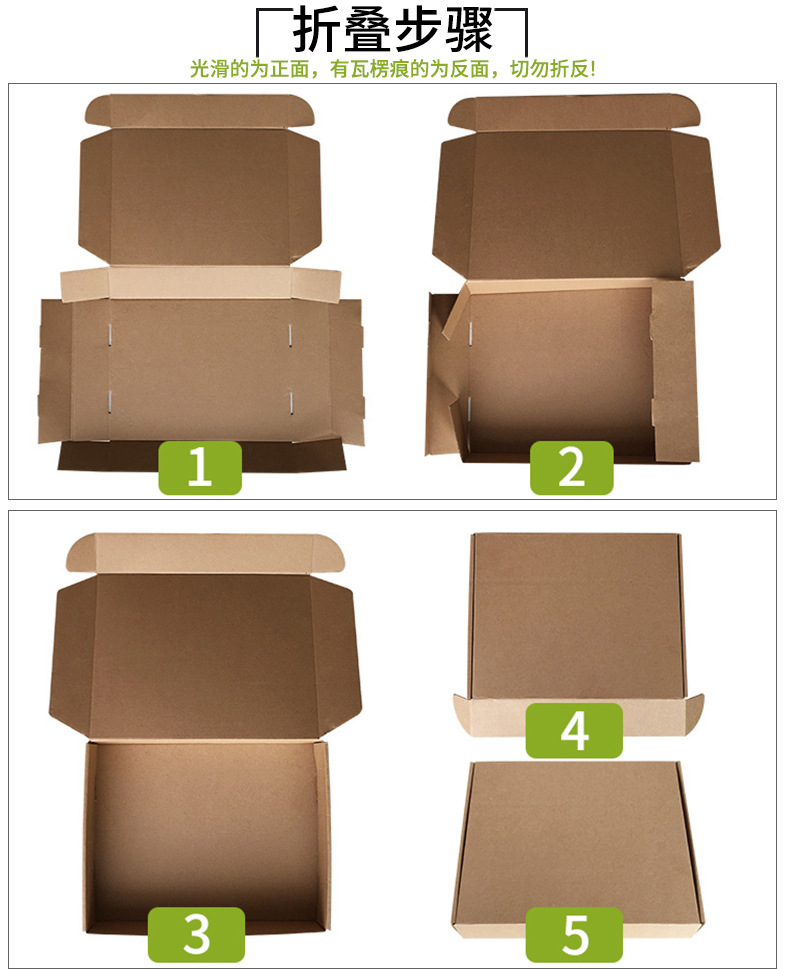 折叠步骤

光滑的为正面，有瓦楞痕的为反面，切勿折反！

1

2

3

4

5