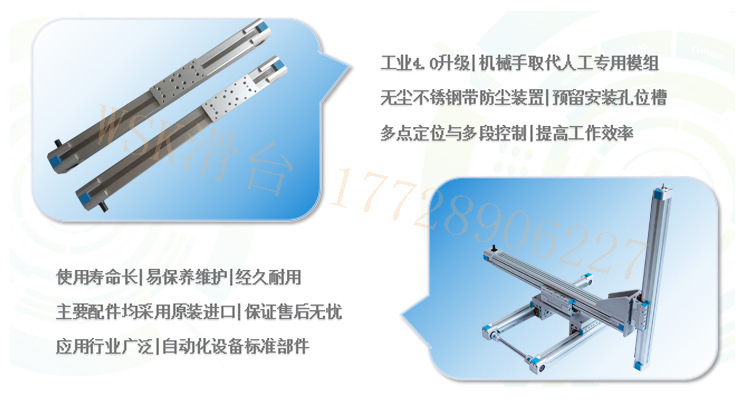 工业4.0升级|机械手取代人工专用模组
无尘不锈钢带防尘装置|预留安装孔位槽
多点定位与多段控制|提高工作效率

WSK滑台 17728906227

使用寿命长|易保养维护|经久耐用
主要配件均采用原装进口|保证售后无忧
应用行业广泛|自动化设备标准部件