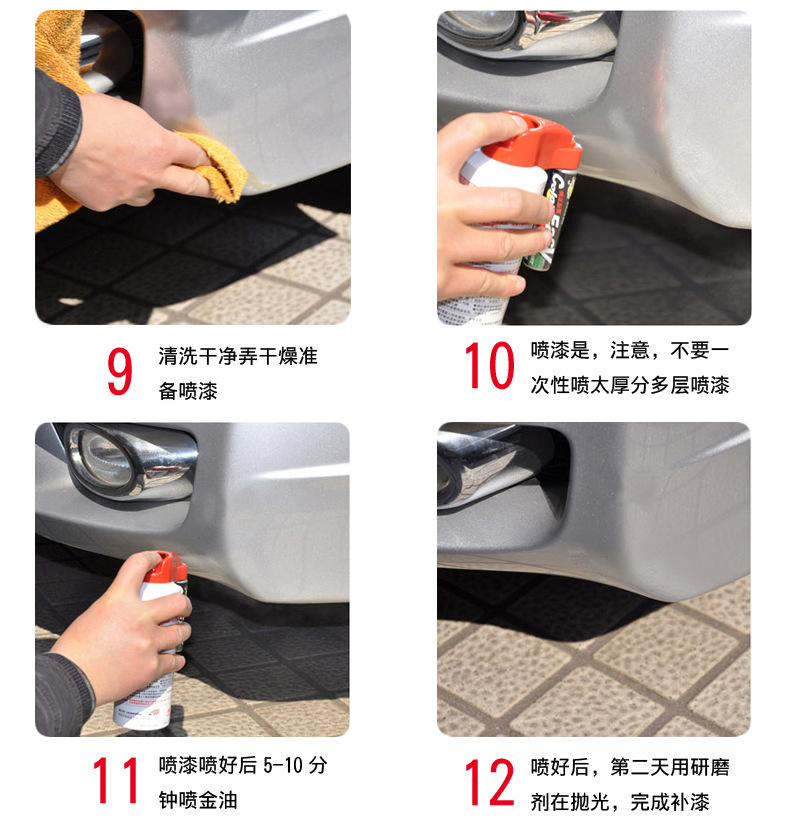 9 清洗干净弄干燥准备喷漆

10 喷漆是，注意，不要一次性喷太厚分多层喷漆

11 喷漆喷好后 5-10 分钟喷金油

12 喷好后，第二天用研磨剂在抛光，完成补漆