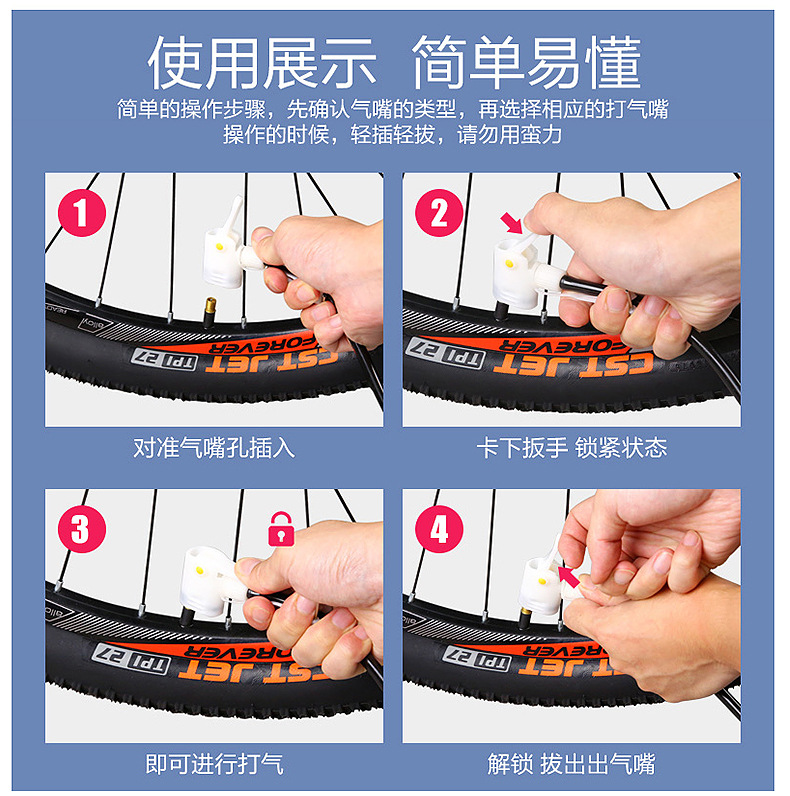 使用展示 简单易懂

简单的操作步骤，先确认气嘴的类型，再选择相应的打气嘴
操作的时候，轻插轻拔，请勿用蛮力

1

FOREVER
CST JET
TPI 27

对准气嘴孔插入

2

FOREVER
CST JET
TPI 27

卡下扳手 锁紧状态

3

FOREVER
CST JET
TPI 27

即可进行打气

4

FOREVER
CST JET
TPI 27

解锁 拔出出气嘴