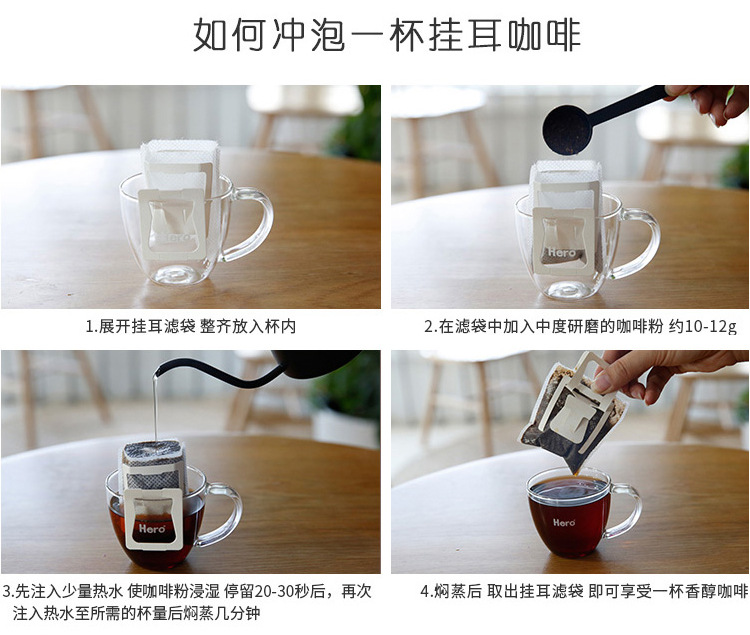 如何冲泡一杯挂耳咖啡

Hero

1.展开挂耳滤袋 整齐放入杯内

Hero

2.在滤袋中加入中度研磨的咖啡粉 约10-12g

Hero

3.先注入少量热水 使咖啡粉浸湿 停留20-30秒后，再次注入热水至所需的杯量后焖蒸几分钟

Hero

4.焖蒸后 取出挂耳滤袋 即可享受一杯香醇咖啡