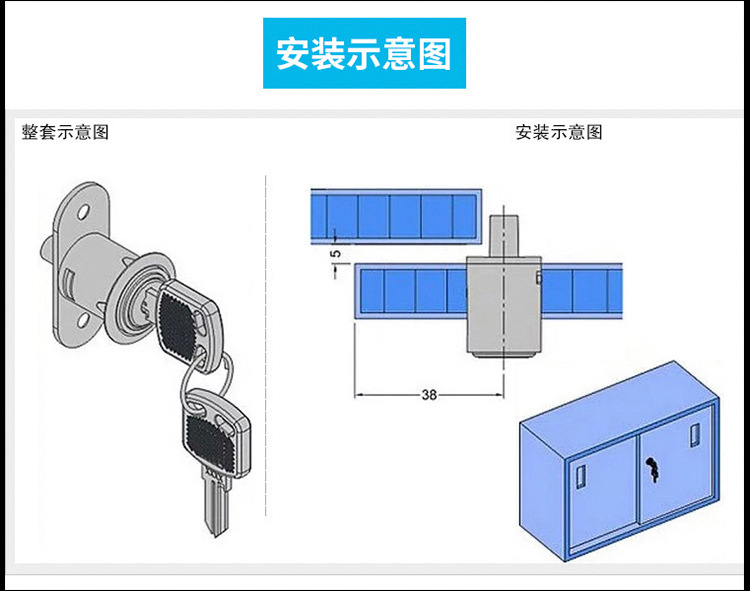 安装示意图

整套示意图

安装示意图

5

38