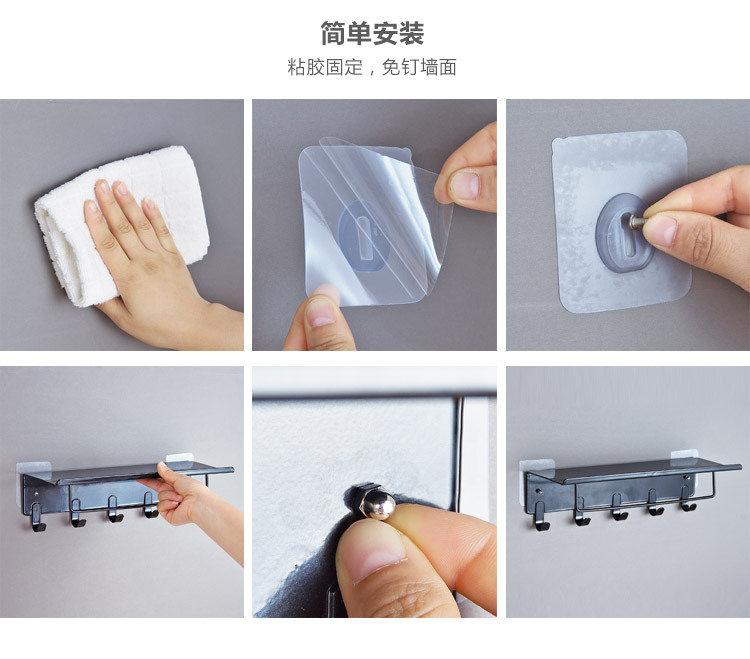 简单安装

粘胶固定，免钉墙面