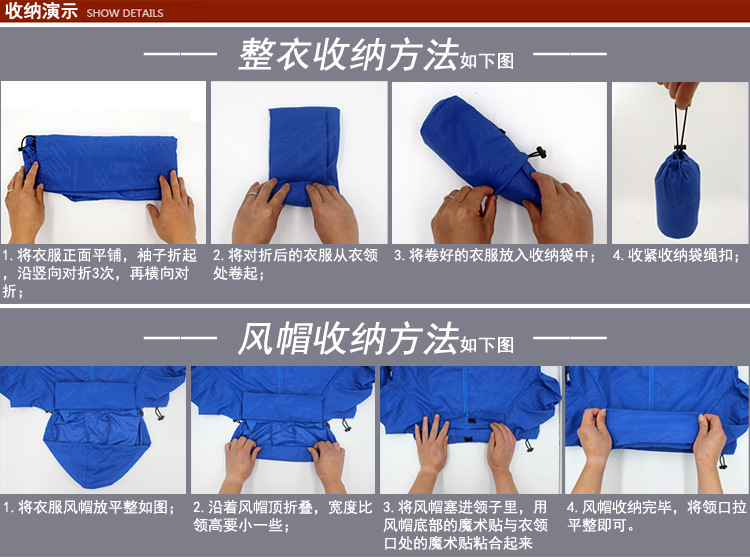 收纳演示 SHOW DETAILS

—— 整衣收纳方法如下图 ——

1. 将衣服正面平铺，袖子折起，沿竖向对折3次，再横向对折；

2. 将对折后的衣服从衣领处卷起；

3. 将卷好的衣服放入收纳袋中；

4. 收紧收纳袋绳扣；

—— 风帽收纳方法如下图 ——

1. 将衣服风帽放平整如图；

2. 沿着风帽顶折叠，宽度比领高要小一些；

3. 将风帽塞进领子里，用风帽底部的魔术贴与衣领口处的魔术贴粘合起来

4. 风帽收纳完毕，将领口拉平整即可。