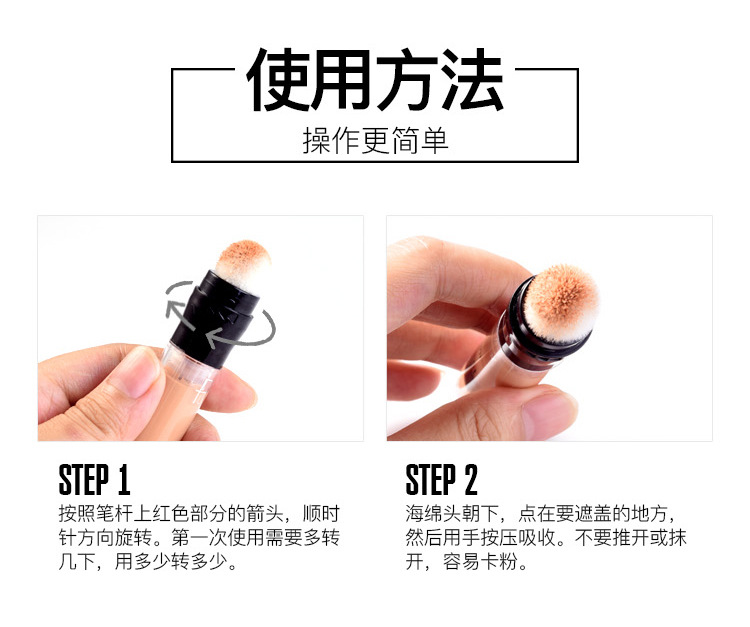 使用方法
操作更简单

STEP 1
按照笔杆上红色部分的箭头，顺时针方向旋转。第一次使用需要多转几下，用多少转多少。

STEP 2
海绵头朝下，点在要遮盖的地方，然后用手按压吸收。不要推开或抹开，容易卡粉。