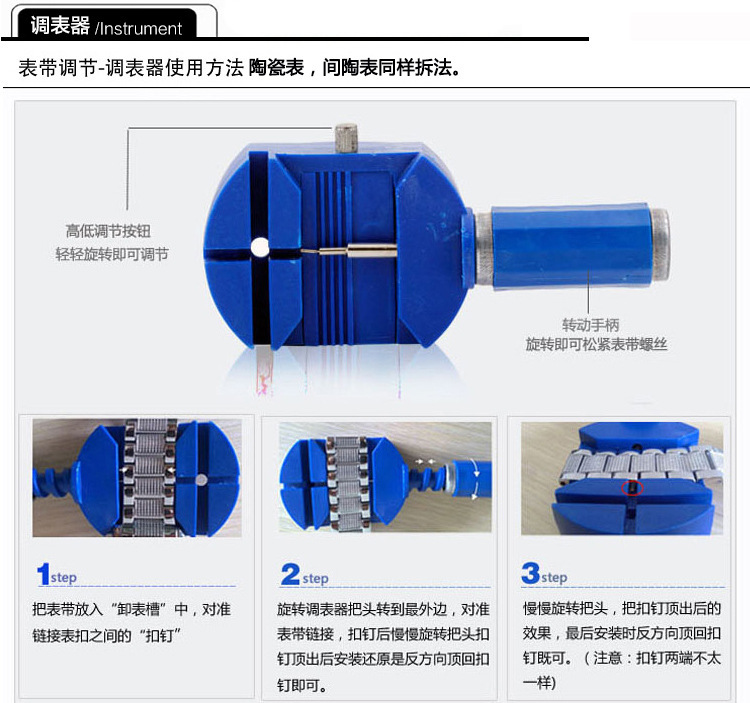 调表器 /Instrument

表带调节-调表器使用方法 陶瓷表，间陶表同样拆法。

高低调节按钮
轻轻旋转即可调节

转动手柄
旋转即可松紧表带螺丝

1step
把表带放入“卸表槽”中，对准链接表扣之间的“扣钉”

2step
旋转调表器把头转到最外边，对准表带链接，扣钉后慢慢旋转把头扣钉顶出后安装还原是反方向顶回扣钉即可。

3step
慢慢旋转把头，把扣钉顶出后的效果，最后安装时反方向顶回扣钉既可。（注意：扣钉两端不太一样）