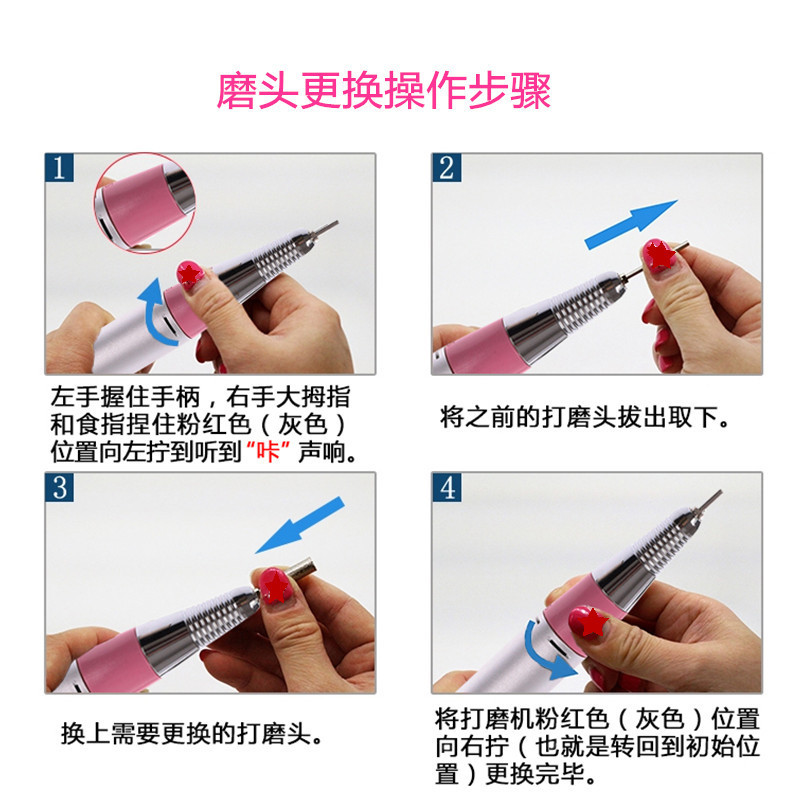 磨头更换操作步骤

1

左手握住手柄，右手大拇指和食指捏住粉红色（灰色）位置向左拧到听到“咔”声响。

2

将之前的打磨头拔出取下。

3

换上需要更换的打磨头。

4

将打磨机粉红色（灰色）位置向右拧（也就是转回到初始位置）更换完毕。