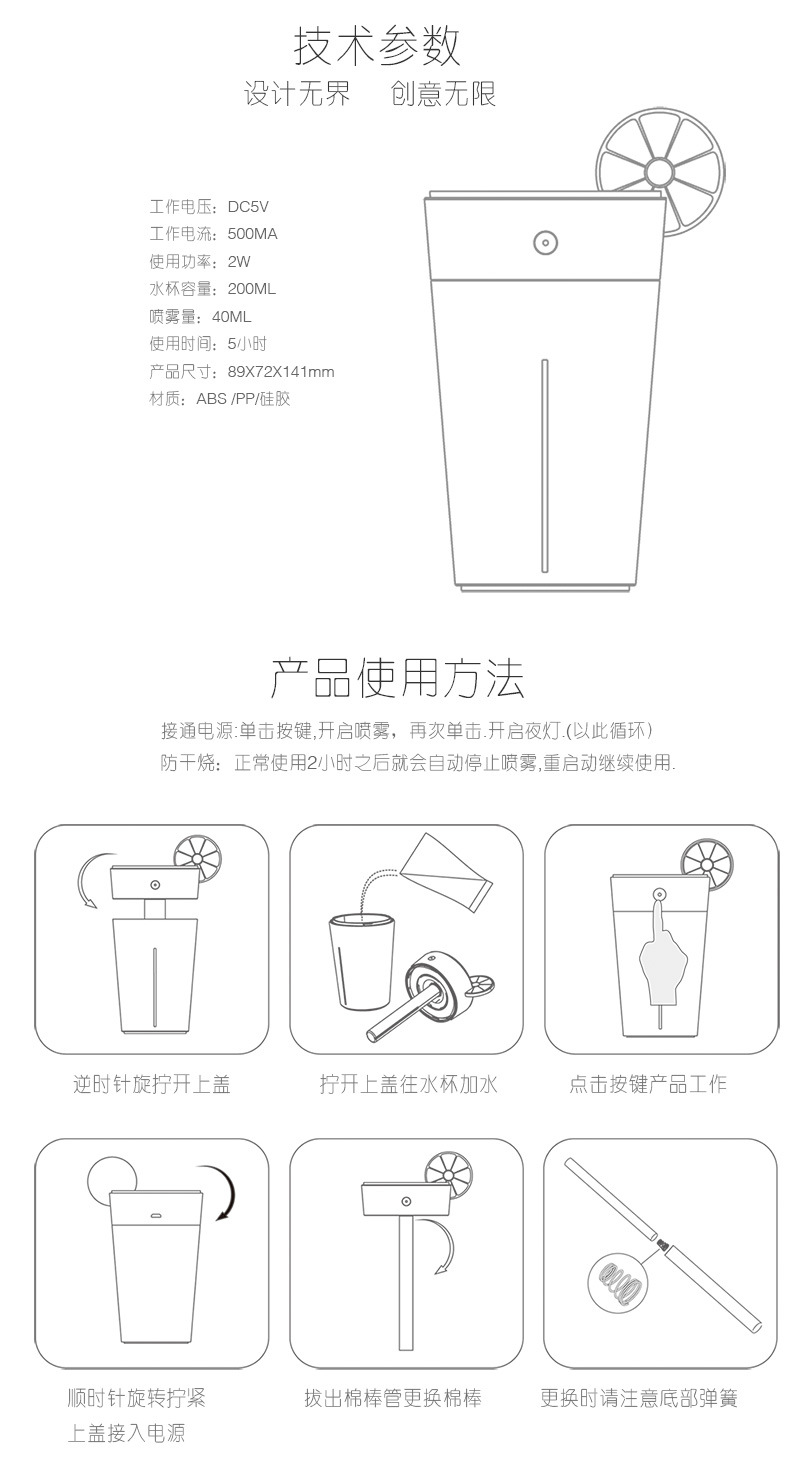 技术参数

设计无界　创意无限

工作电压：DC5V
工作电流：500MA
使用功率：2W
水杯容量：200ML
喷雾量：40ML
使用时间：5小时
产品尺寸：89X72X141mm
材质：ABS /PP/硅胶

产品使用方法

接通电源:单击按键,开启喷雾，再次单击.开启夜灯.(以此循环)
防干烧：正常使用2小时之后就会自动停止喷雾,重启动继续使用.

逆时针旋拧开上盖

拧开上盖往水杯加水

点击按键产品工作

顺时针旋转拧紧
上盖接入电源

拔出棉棒管更换棉棒

更换时请注意底部弹簧