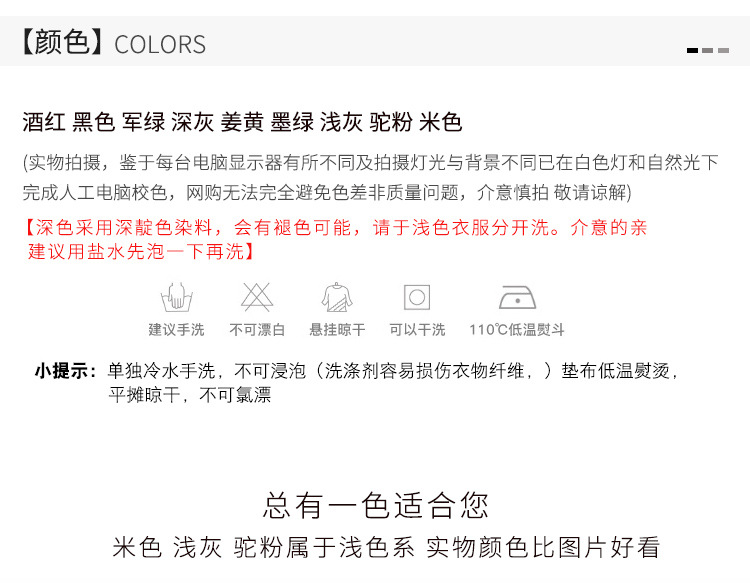 【颜色】COLORS

酒红 黑色 军绿 深灰 姜黄 墨绿 浅灰 驼粉 米色

(实物拍摄，鉴于每台电脑显示器有所不同及拍摄灯光与背景不同已在白色灯和自然光下完成人工电脑校色，网购无法完全避免色差非质量问题，介意慎拍 敬请谅解)

【深色采用深靛色染料，会有褪色可能，请于浅色衣服分开洗。介意的亲建议用盐水先泡一下再洗】

建议手洗 不可漂白 悬挂晾干 可以干洗 110℃低温熨斗

小提示：单独冷水手洗，不可浸泡（洗涤剂容易损伤衣物纤维，）垫布低温熨烫，平摊晾干，不可氯漂

总有一色适合您
米色 浅灰 驼粉属于浅色系 实物颜色比图片好看