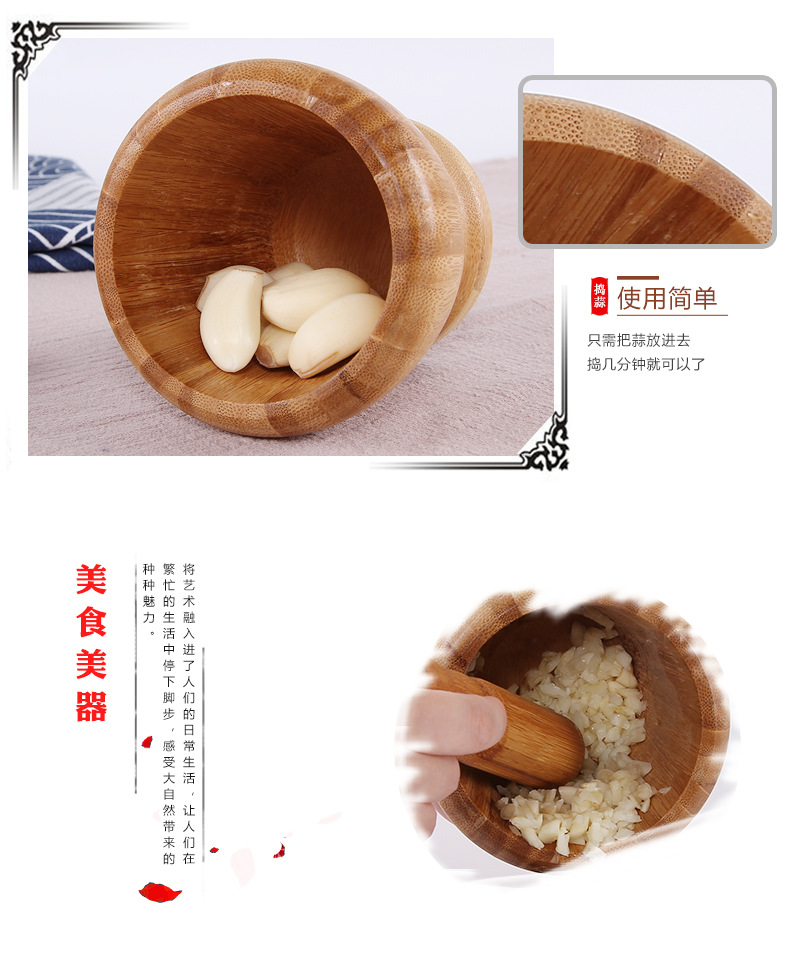 捣蒜 使用简单

只需把蒜放进去
捣几分钟就可以了

美食美器

将艺术融入进了人们的日常生活，让人们在繁忙的生活中停下脚步，感受大自然带来的种种魅力。