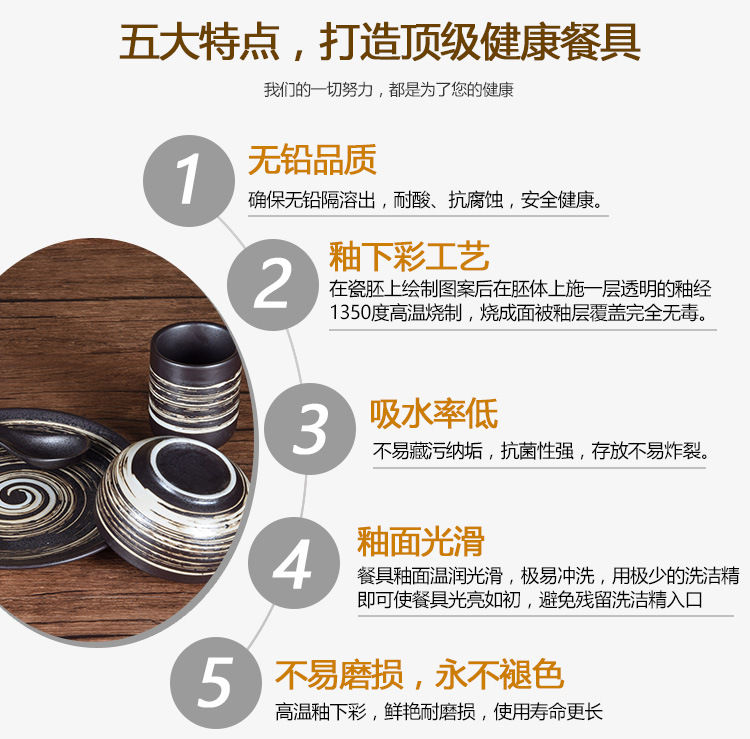 五大特点，打造顶级健康餐具

我们的一切努力，都是为了您的健康

1

无铅品质

确保无铅隔溶出，耐酸、抗腐蚀，安全健康。

2

釉下彩工艺

在瓷胚上绘制图案后在胚体上施一层透明的釉经1350度高温烧制，烧成面被釉层覆盖完全无毒。

3

吸水率低

不易藏污纳垢，抗菌性强，存放不易炸裂。

4

釉面光滑

餐具釉面温润光滑，极易冲洗，用极少的洗洁精即可使餐具光亮如初，避免残留洗洁精入口

5

不易磨损，永不褪色

高温釉下彩，鲜艳耐磨损，使用寿命更长