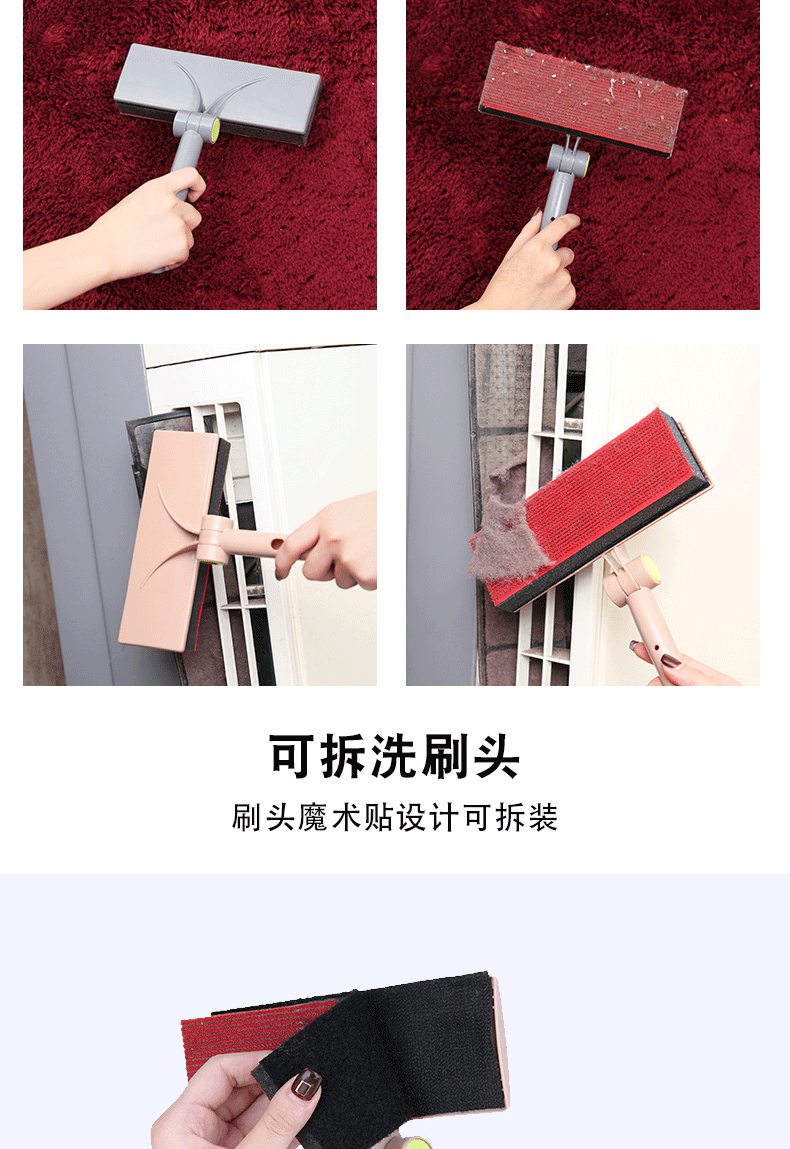 可拆洗刷头

刷头魔术贴设计可拆装