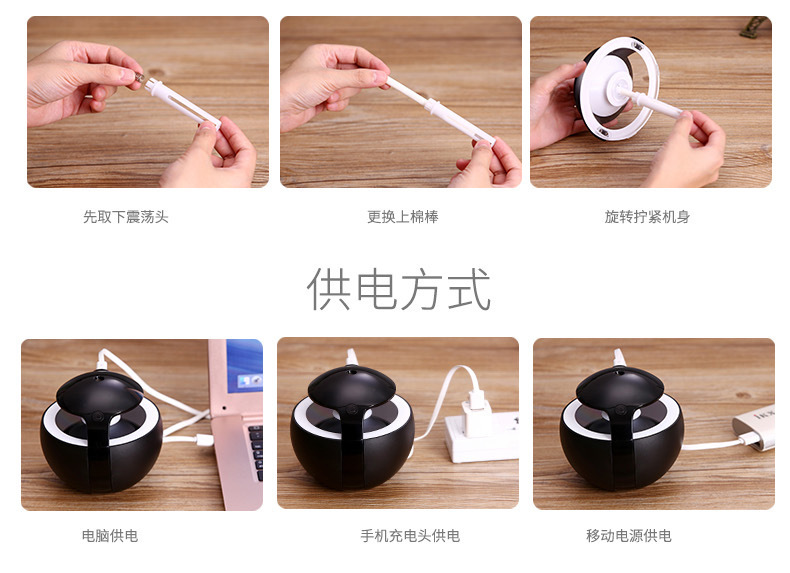 先取下震荡头

更换上棉棒

旋转拧紧机身

供电方式

电脑供电

手机充电头供电

移动电源供电