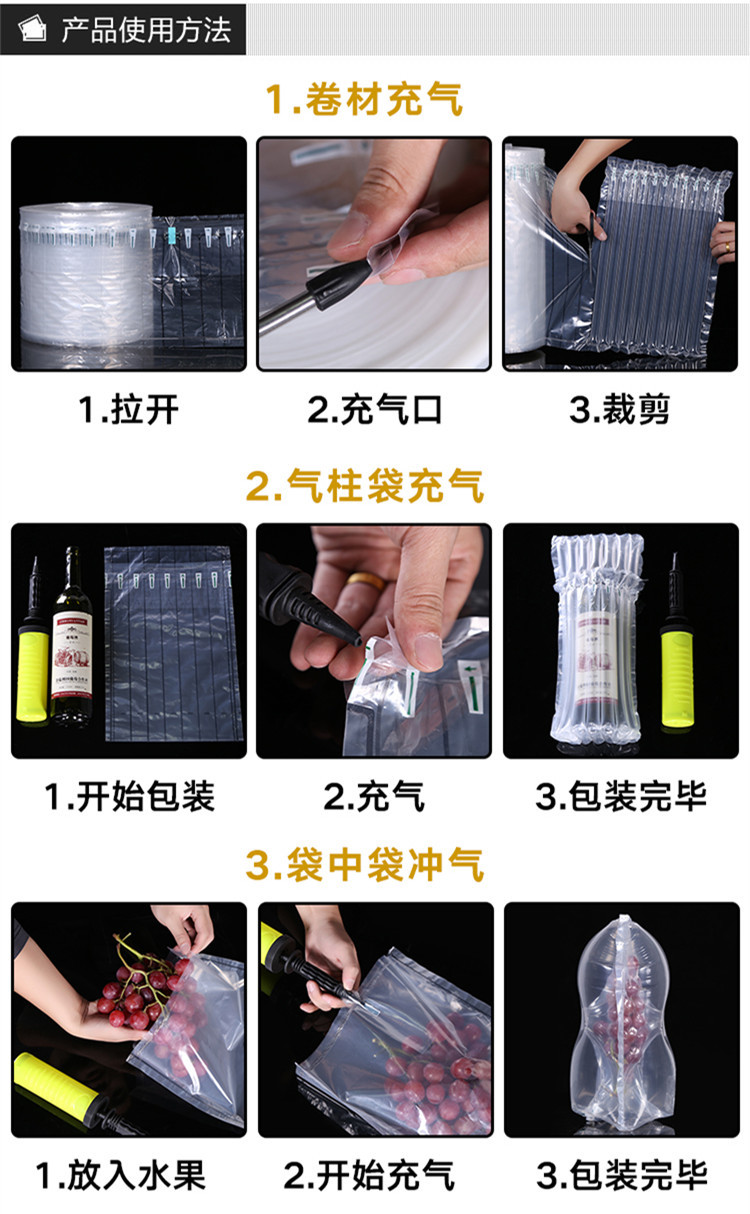 产品使用方法

1.卷材充气

1.拉开

2.充气口

3.裁剪

2.气柱袋充气

1.开始包装

2.充气

3.包装完毕

3.袋中袋冲气

1.放入水果

2.开始充气

3.包装完毕