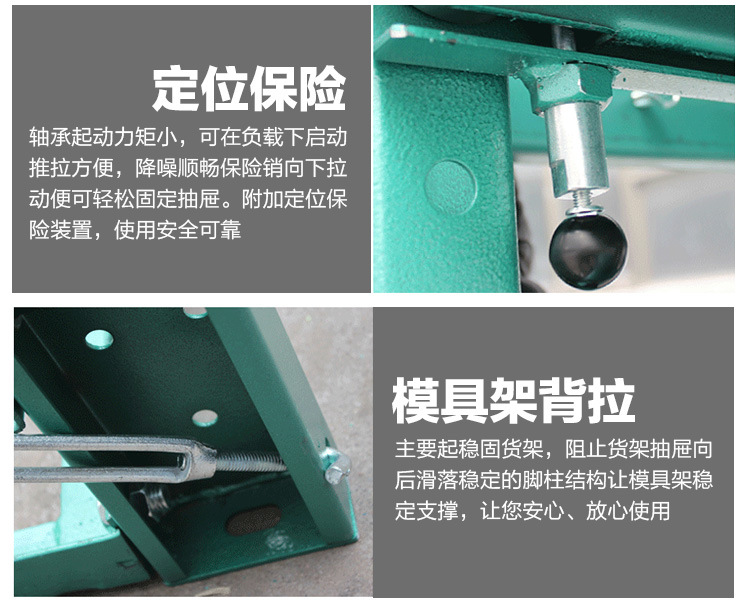 定位保险

轴承起动力矩小，可在负载下启动推拉方便，降噪顺畅保险销向下拉动便可轻松固定抽屉。附加定位保险装置，使用安全可靠

模具架背拉

主要起稳固货架，阻止货架抽屉向后滑落稳定的脚柱结构让模具架稳定支撑，让您安心、放心使用