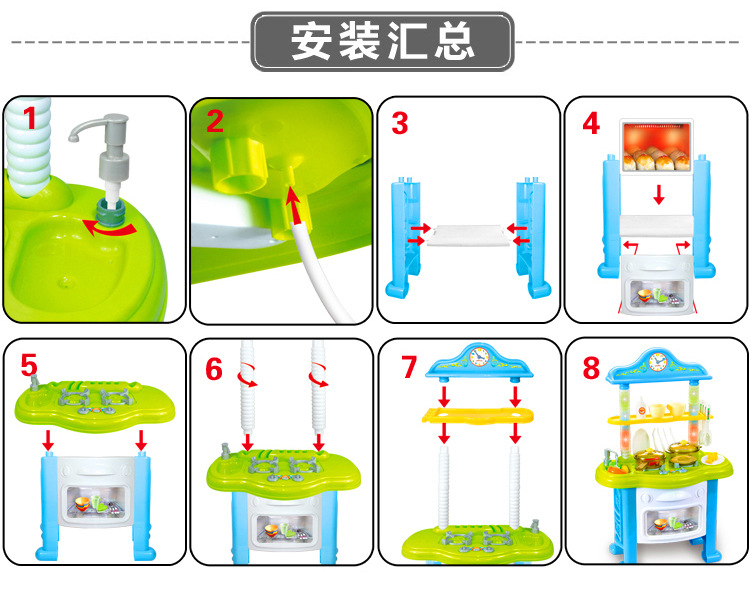 安装汇总

1

2

3

4

5

6

7

8