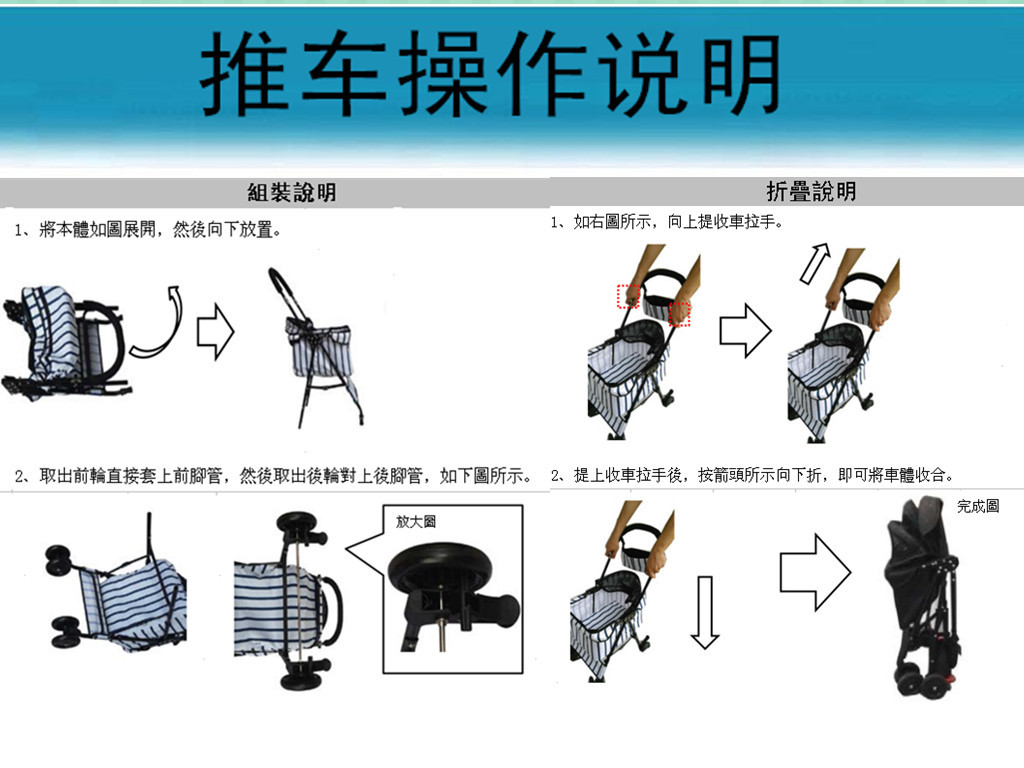 推车操作说明

組裝說明

1、將本體如圖展開，然後向下放置。

2、取出前輪直接套上前腳管，然後取出後輪對上後腳管，如下圖所示。

放大圖

折疊說明

1、如右圖所示，向上提收車拉手。

2、提上收車拉手後，按箭頭所示向下折，即可將車體收合。

完成圖