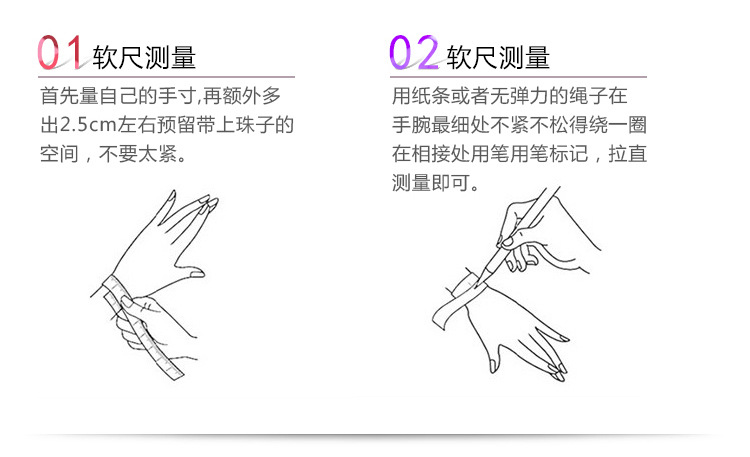 01 软尺测量

首先量自己的手寸,再额外多出2.5cm左右预留带上珠子的空间，不要太紧。

02 软尺测量

用纸条或者无弹力的绳子在手腕最细处不紧不松得绕一圈在相接处用笔用笔标记，拉直测量即可。