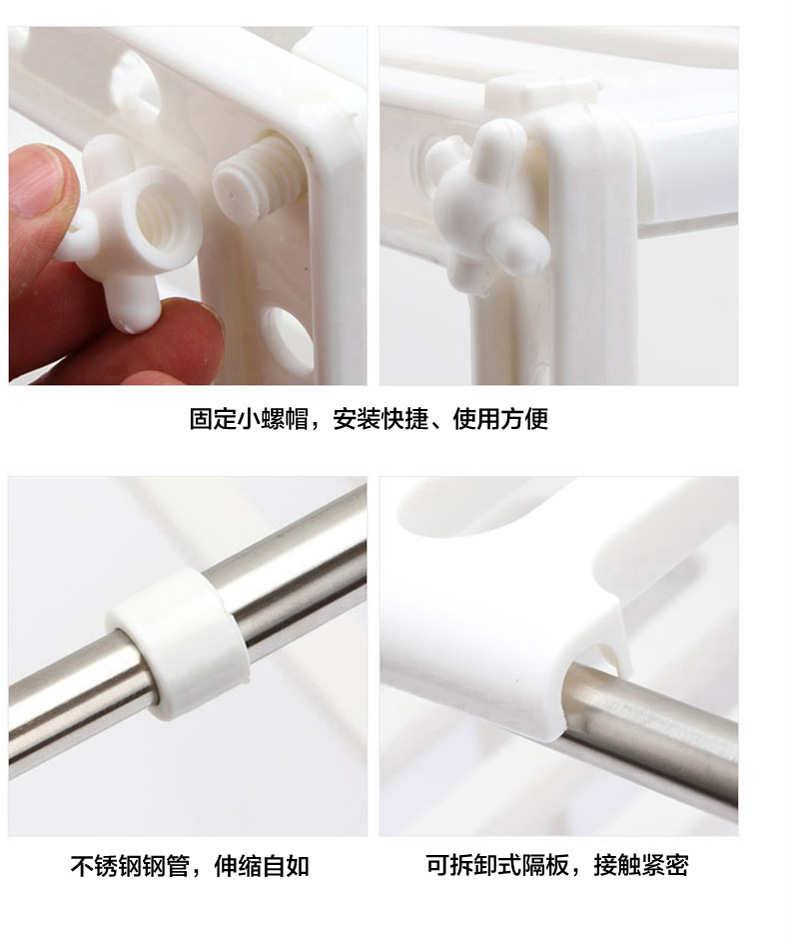 固定小螺帽，安装快捷、使用方便

不锈钢钢管，伸缩自如

可拆卸式隔板，接触紧密