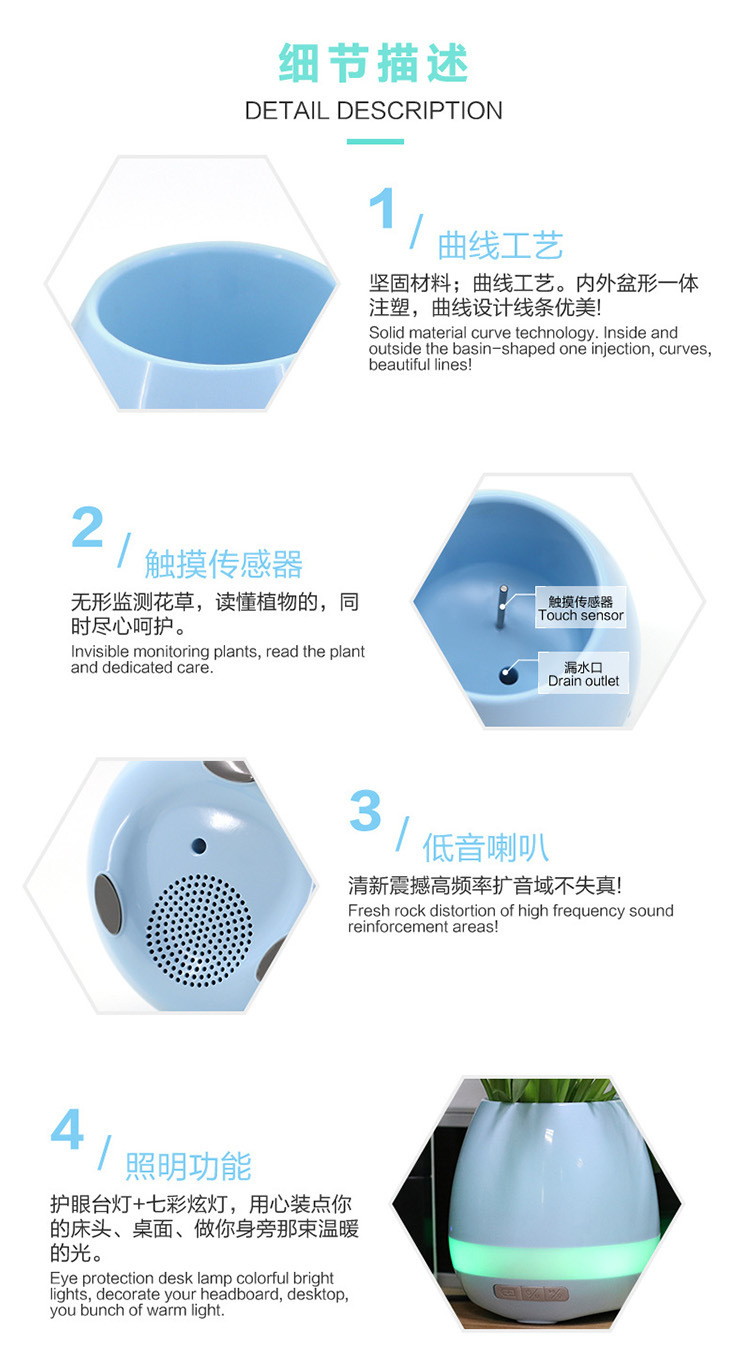 细节描述
DETAIL DESCRIPTION

1 / 曲线工艺
坚固材料；曲线工艺。内外盆形一体注塑，曲线设计线条优美!
Solid material curve technology. Inside and outside the basin-shaped one injection, curves, beautiful lines!

2 / 触摸传感器
无形监测花草，读懂植物的，同时尽心呵护。
Invisible monitoring plants, read the plant and dedicated care.

触摸传感器
Touch sensor
漏水口
Drain outlet

3 / 低音喇叭
清新震撼高频率扩音域不失真!
Fresh rock distortion of high frequency sound reinforcement areas!

4 / 照明功能
护眼台灯+七彩炫灯，用心装点你的床头、桌面、做你身旁那束温暖的光。
Eye protection desk lamp colorful bright lights, decorate your headboard, desktop, you bunch of warm light.