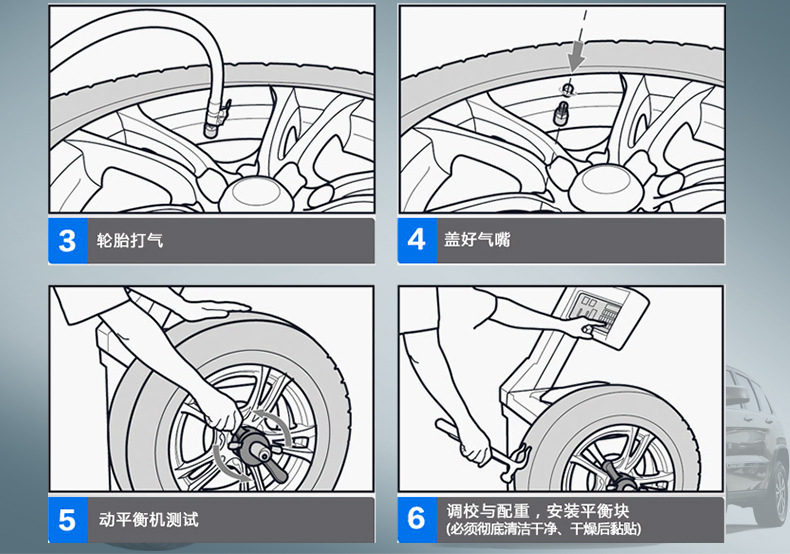 3 轮胎打气

4 盖好气嘴

5 动平衡机测试

6 调校与配重，安装平衡块
(必须彻底清洁干净、干燥后黏贴)