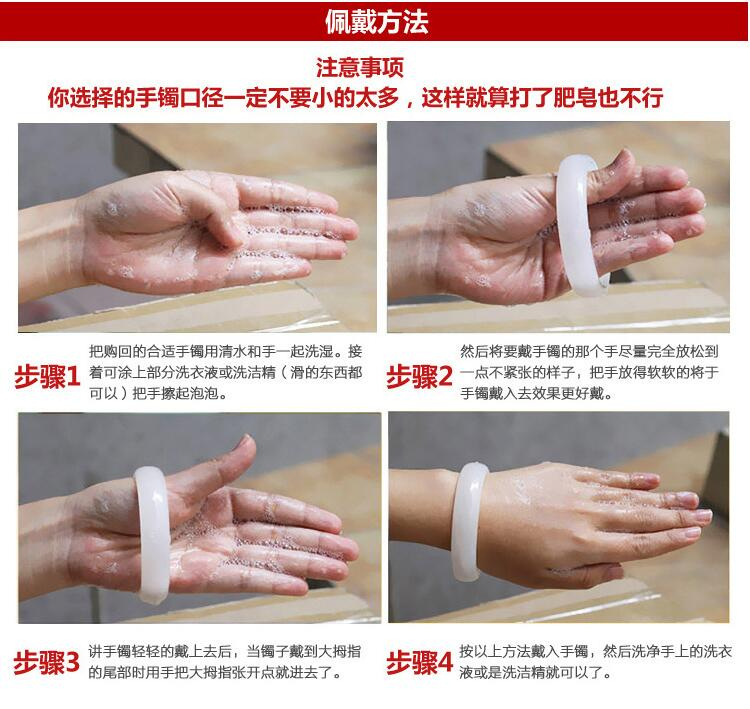 佩戴方法

注意事项

你选择的手镯口径一定不要小的太多，这样就算打了肥皂也不行

步骤1 把购回的合适手镯用清水和手一起洗湿。接着可涂上部分洗衣液或洗洁精（滑的东西都可以）把手擦起泡泡。

步骤2 然后将要戴手镯的那个手尽量完全放松到一点不紧张的样子，把手放得软软的将于手镯戴入去效果更好戴。

步骤3 讲手镯轻轻的戴上去后，当镯子戴到大拇指的尾部时用手把大拇指张开点就进去了。

步骤4 按以上方法戴入手镯，然后洗净手上的洗衣液或是洗洁精就可以了。