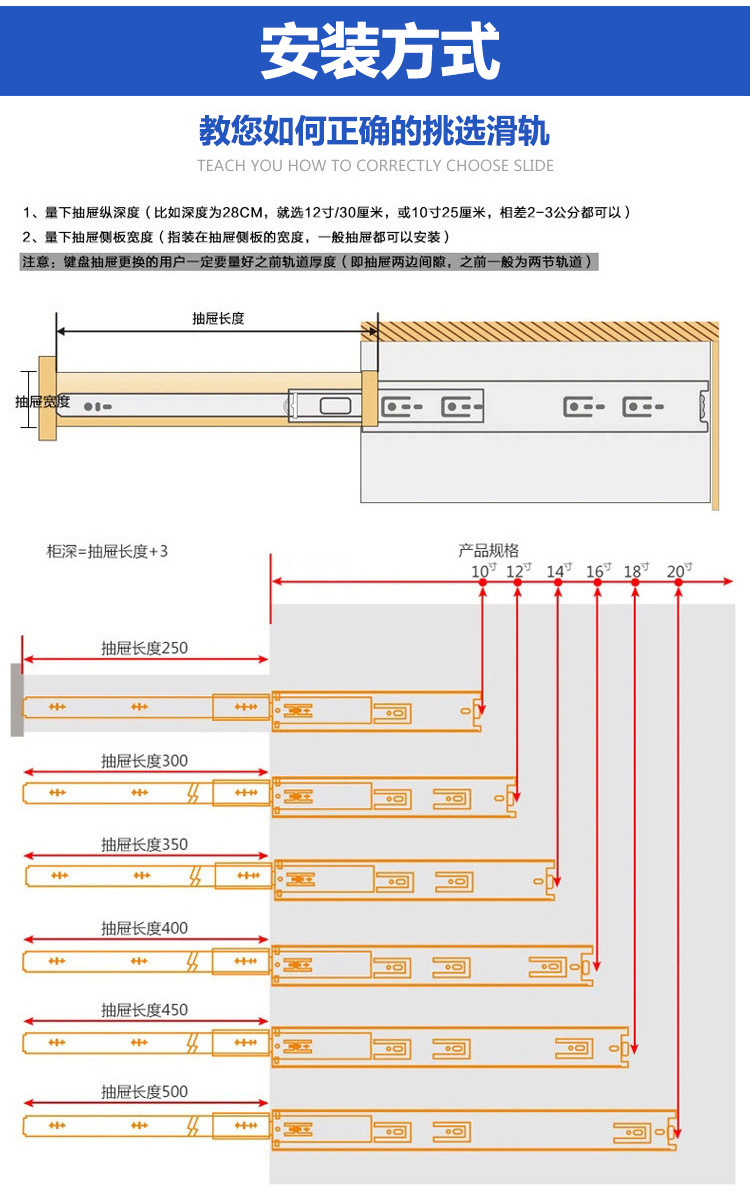 安装方式

教您如何正确的挑选滑轨

TEACH YOU HOW TO CORRECTLY CHOOSE SLIDE

1、量下抽屉纵深度（比如深度为28CM，就选12寸/30厘米，或10寸25厘米，相差2-3公分都可以）

2、量下抽屉侧板宽度（指装在抽屉侧板的宽度，一般抽屉都可以安装）

注意：键盘抽屉更换的用户一定要量好之前轨道厚度（即抽屉两边间隙，之前一般为两节轨道）

抽屉长度

抽屉宽度

柜深=抽屉长度+3

产品规格

10寸 12寸 14寸 16寸 18寸 20寸

抽屉长度250

抽屉长度300

抽屉长度350

抽屉长度400

抽屉长度450

抽屉长度500