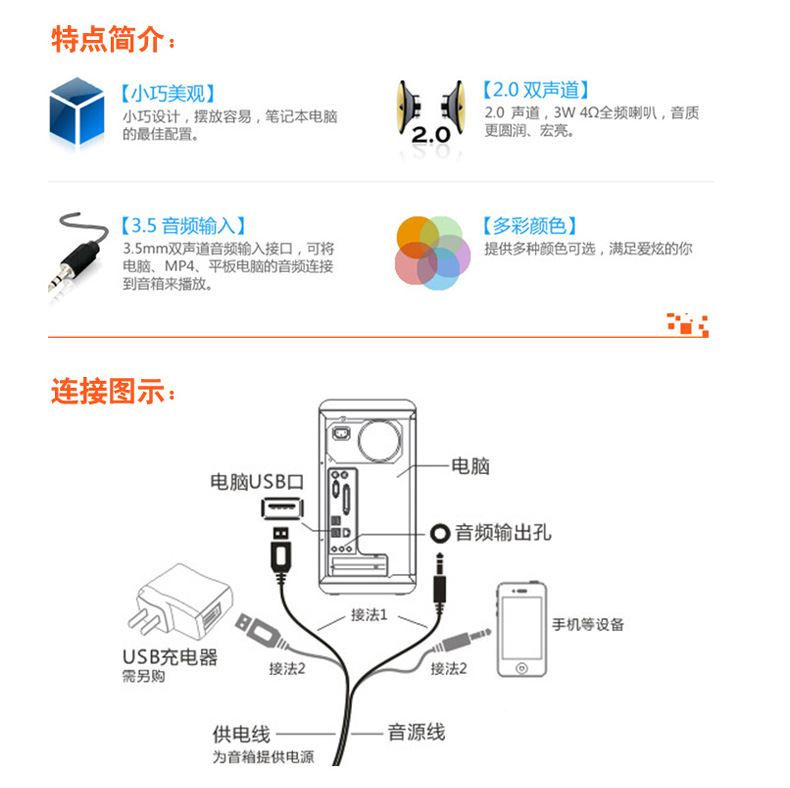 特点简介：

【小巧美观】
小巧设计，摆放容易，笔记本电脑的最佳配置。

2.0

【2.0 双声道】
2.0 声道，3W 4Ω全频喇叭，音质更圆润、宏亮。

【3.5 音频输入】
3.5mm双声道音频输入接口，可将电脑、MP4、平板电脑的音频连接到音箱来播放。

【多彩颜色】
提供多种颜色可选，满足爱炫的你

连接图示：

电脑

电脑USB口

音频输出孔

接法1

手机等设备

USB充电器
需另购

接法2

接法2

供电线
为音箱提供电源

音源线