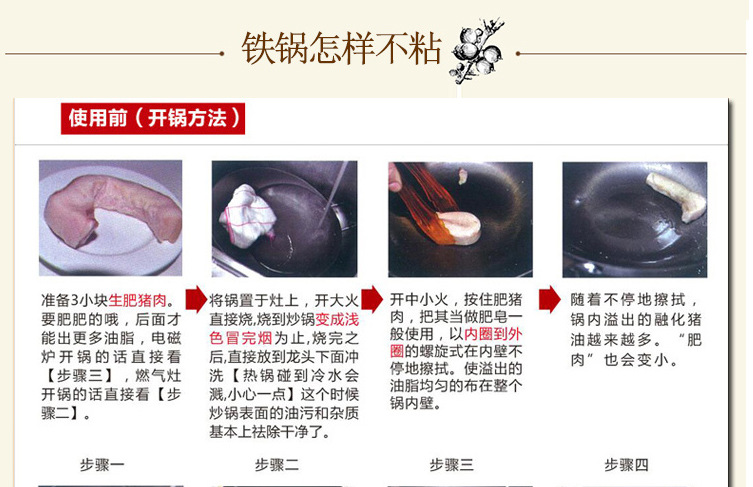 铁锅怎样不粘

使用前（开锅方法）

准备3小块生肥猪肉。要肥肥的哦，后面才能出更多油脂，电磁炉开锅的话直接看【步骤三】，燃气灶开锅的话直接看【步骤二】。

将锅置于灶上，开大火直接烧,烧到炒锅变成浅色冒完烟为止,烧完之后,直接放到龙头下面冲洗【热锅碰到冷水会溅,小心一点】这个时候炒锅表面的油污和杂质基本上祛除干净了。

开中小火，按住肥猪肉，把其当做肥皂一般使用，以内圈到外圈的螺旋式在内壁不停地擦拭。使溢出的油脂均匀的布在整个锅内壁。

随着不停地擦拭，锅内溢出的融化猪油越来越多。“肥肉”也会变小。

步骤一

步骤二

步骤三

步骤四