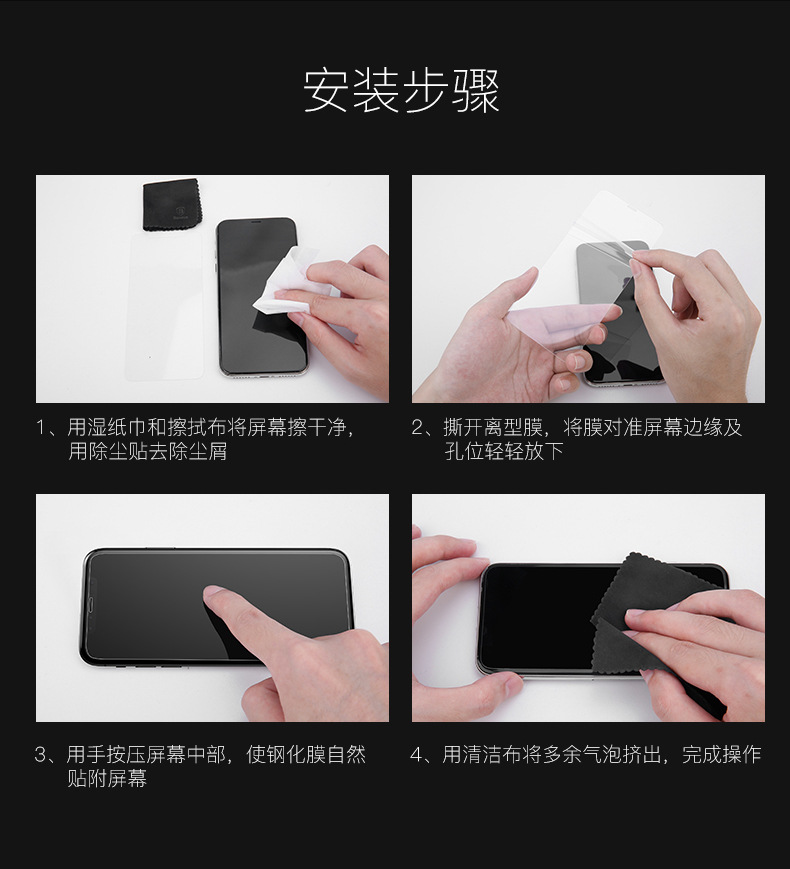 安装步骤

1、用湿纸巾和擦拭布将屏幕擦干净，用除尘贴去除尘屑

2、撕开离型膜，将膜对准屏幕边缘及孔位轻轻放下

3、用手按压屏幕中部，使钢化膜自然贴附屏幕

4、用清洁布将多余气泡挤出，完成操作