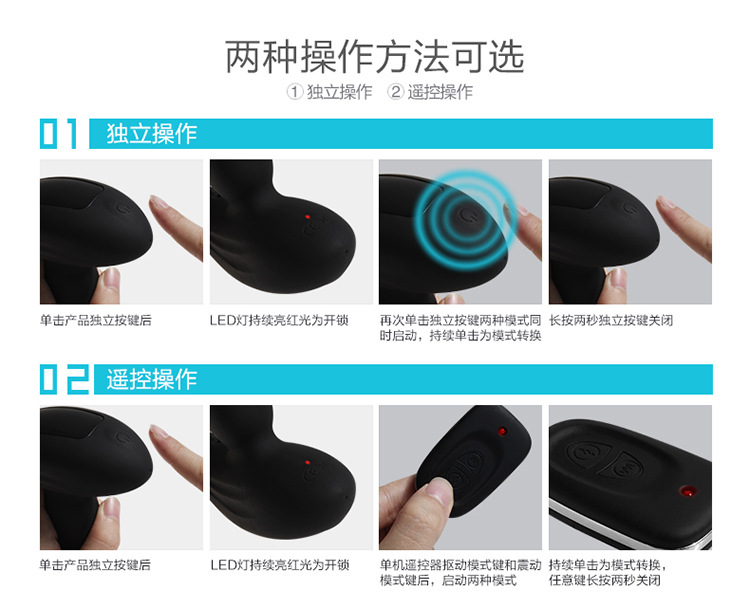 两种操作方法可选

① 独立操作 ② 遥控操作

01 独立操作

单击产品独立按键后

LED灯持续亮红光为开锁

再次单击独立按键两种模式同时启动，持续单击为模式转换

长按两秒独立按键关闭

02 遥控操作

单击产品独立按键后

LED灯持续亮红光为开锁

单机遥控器抠动模式键和震动模式键后，启动两种模式

持续单击为模式转换，任意键长按两秒关闭