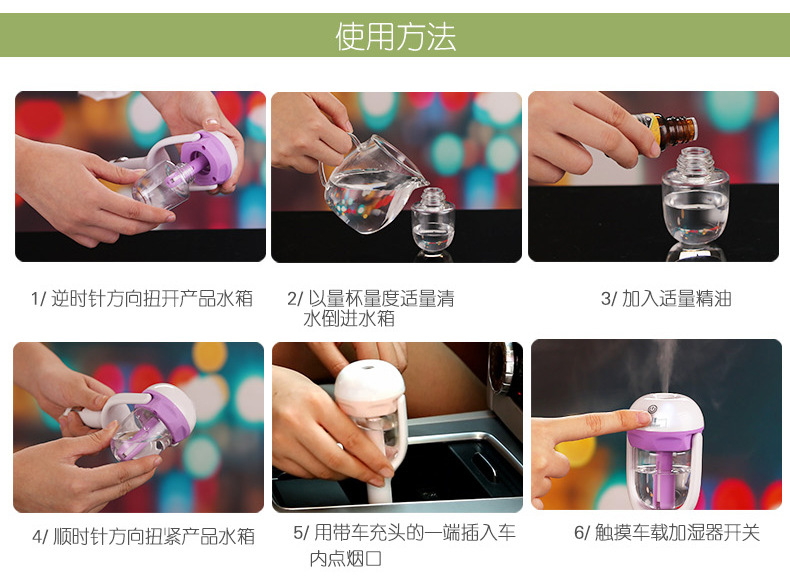 使用方法

1/ 逆时针方向扭开产品水箱

2/ 以量杯量度适量清水倒进水箱

3/ 加入适量精油

4/ 顺时针方向扭紧产品水箱

5/ 用带车充头的一端插入车内点烟口

6/ 触摸车载加湿器开关