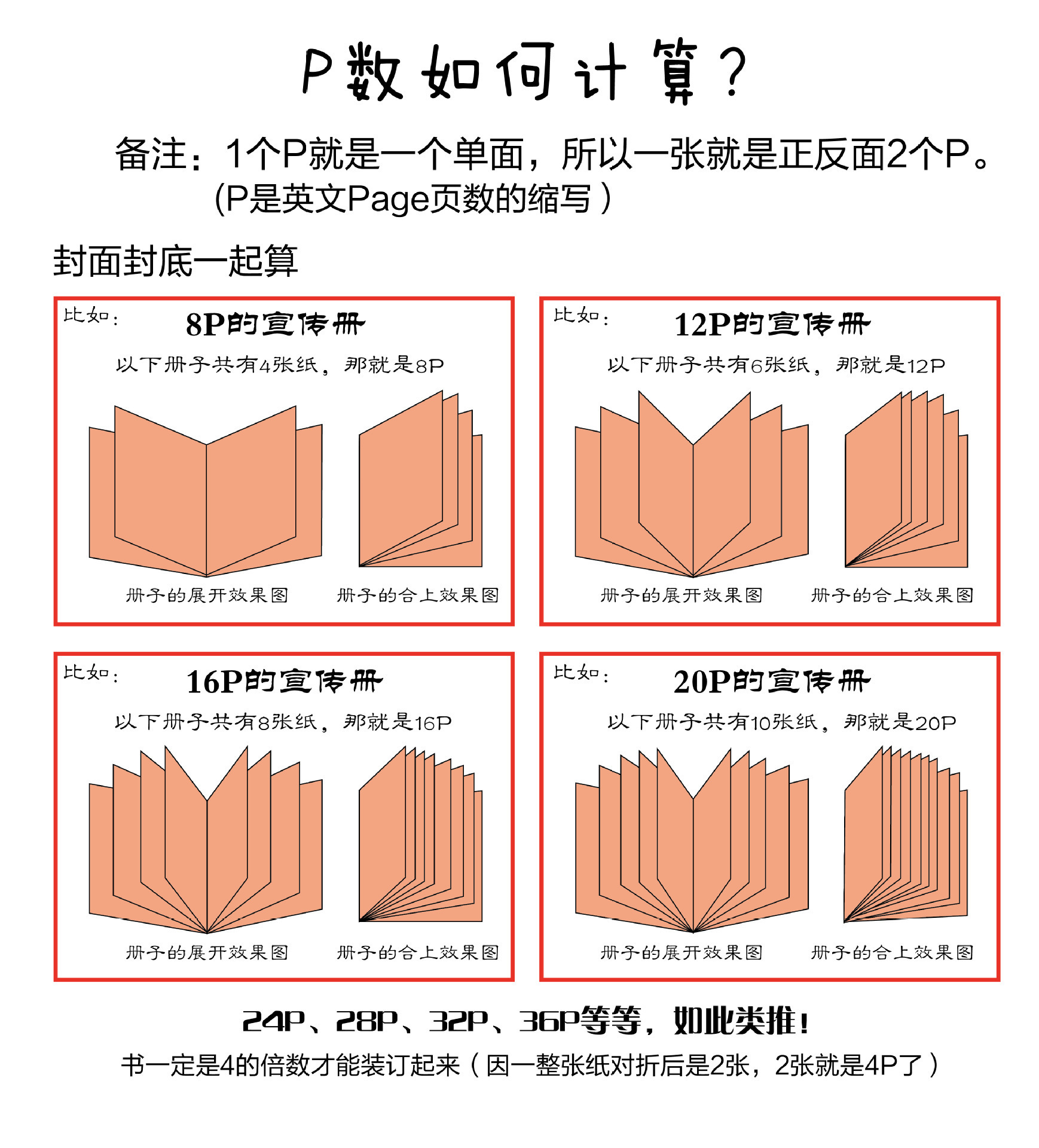 P数如何计算？

备注：1个P就是一个单面，所以一张就是正反面2个P。
(P是英文Page页数的缩写）

封面封底一起算

比如：
8P的宣传册
以下册子共有4张纸，那就是8P
册子的展开效果图　册子的合上效果图

比如：
12P的宣传册
以下册子共有6张纸，那就是12P
册子的展开效果图　册子的合上效果图

比如：
16P的宣传册
以下册子共有8张纸，那就是16P
册子的展开效果图　册子的合上效果图

比如：
20P的宣传册
以下册子共有10张纸，那就是20P
册子的展开效果图　册子的合上效果图

24P、28P、32P、36P等等，如此类推！
书一定是4的倍数才能装订起来（因一整张纸对折后是2张，2张就是4P了）