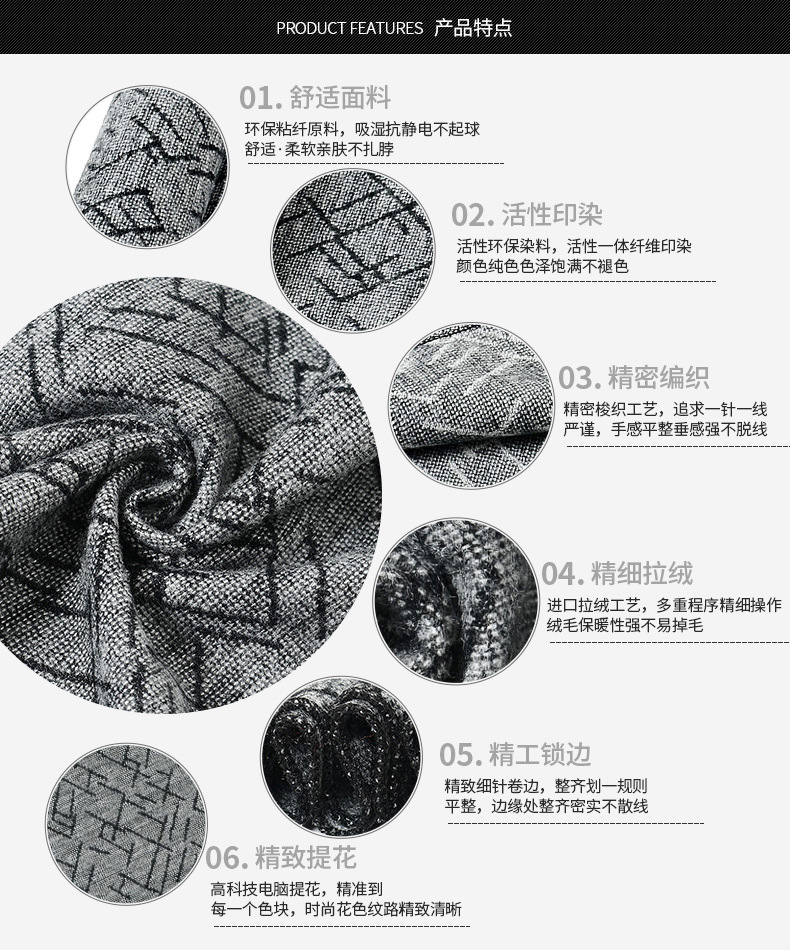 PRODUCT FEATURES 产品特点

01. 舒适面料

环保粘纤原料，吸湿抗静电不起球
舒适·柔软亲肤不扎脖

02. 活性印染

活性环保染料，活性一体纤维印染
颜色纯色色泽饱满不褪色

03. 精密编织

精密梭织工艺，追求一针一线
严谨，手感平整垂感强不脱线

04. 精细拉绒

进口拉绒工艺，多重程序精细操作
绒毛保暖性强不易掉毛

05. 精工锁边

精致细针卷边，整齐划一规则
平整，边缘处整齐密实不散线

06. 精致提花

高科技电脑提花，精准到
每一个色块，时尚花色纹路精致清晰