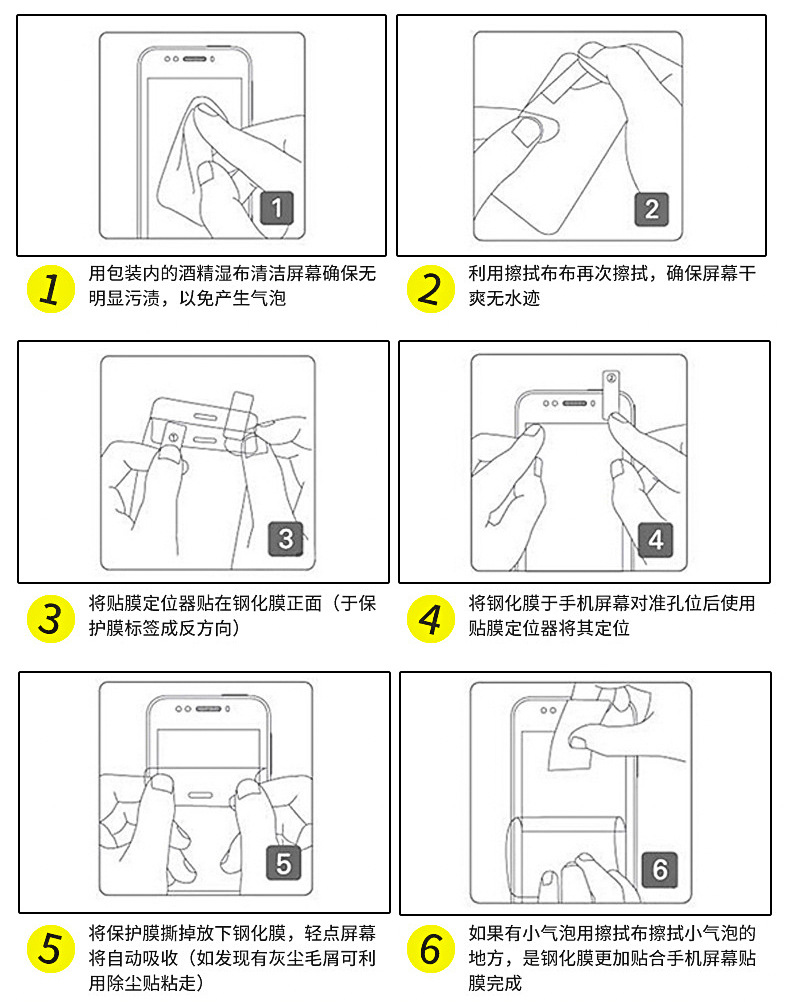 1

1 用包装内的酒精湿布清洁屏幕确保无明显污渍，以免产生气泡

2

2 利用擦拭布布再次擦拭，确保屏幕干爽无水迹

①

3

3 将贴膜定位器贴在钢化膜正面（于保护膜标签成反方向）

②

4

4 将钢化膜于手机屏幕对准孔位后使用贴膜定位器将其定位

5

5 将保护膜撕掉放下钢化膜，轻点屏幕将自动吸收（如发现有灰尘毛屑可利用除尘贴粘走）

6

6 如果有小气泡用擦拭布擦拭小气泡的地方，是钢化膜更加贴合手机屏幕贴膜完成