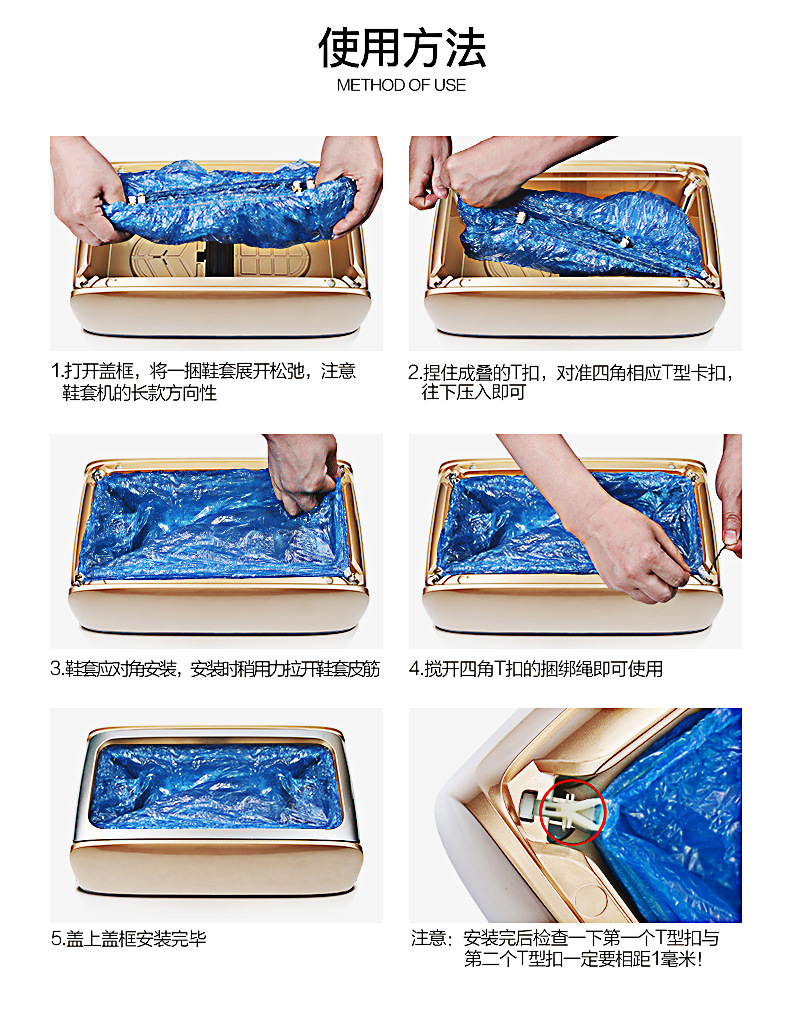 使用方法
METHOD OF USE

1.打开盖框，将一捆鞋套展开松弛，注意鞋套机的长款方向性

2.捏住成叠的T扣，对准四角相应T型卡扣，往下压入即可

3.鞋套应对角安装，安装时稍用力拉开鞋套皮筋

4.搅开四角T扣的捆绑绳即可使用

5.盖上盖框安装完毕

注意：安装完后检查一下第一个T型扣与第二个T型扣一定要相距1毫米！