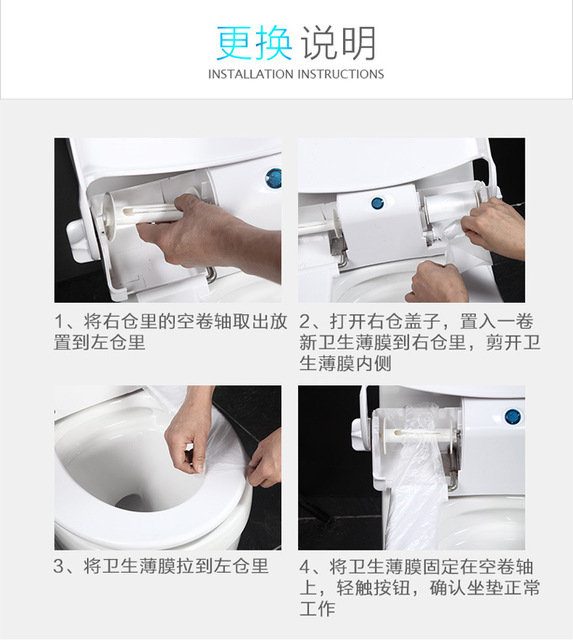 更换 说明
INSTALLATION INSTRUCTIONS

1、将右仓里的空卷轴取出放置到左仓里

2、打开右仓盖子，置入一卷新卫生薄膜到右仓里，剪开卫生薄膜内侧

3、将卫生薄膜拉到左仓里

4、将卫生薄膜固定在空卷轴上，轻触按钮，确认坐垫正常工作