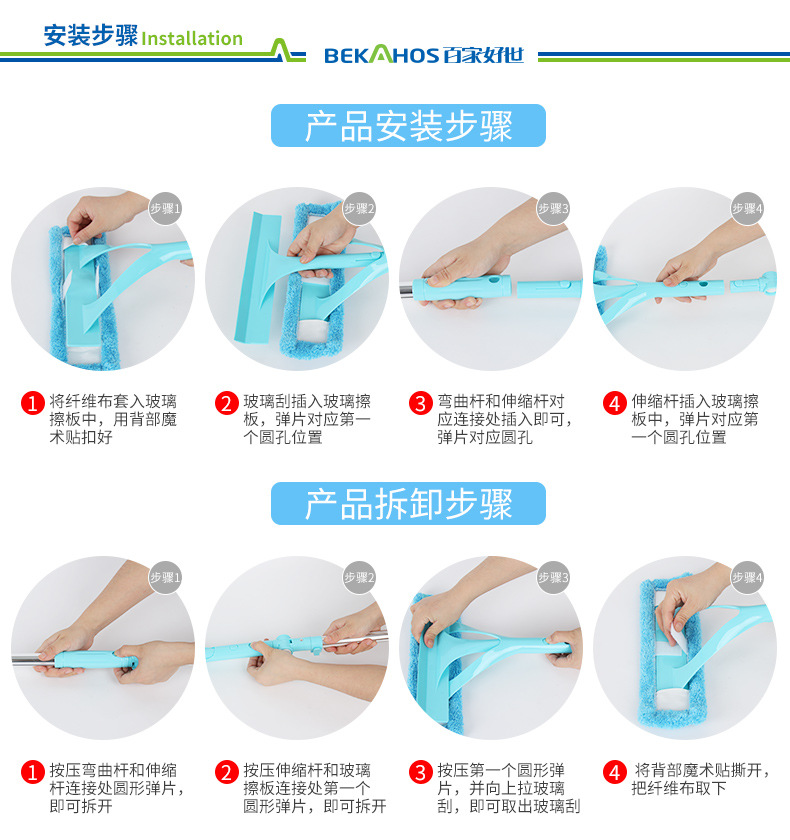 安装步骤 Installation

BEKAHOS 百家好世

产品安装步骤

步骤1

步骤2

步骤3

步骤4

1 将纤维布套入玻璃擦板中，用背部魔术贴扣好

2 玻璃刮插入玻璃擦板，弹片对应第一个圆孔位置

3 弯曲杆和伸缩杆对应连接处插入即可，弹片对应圆孔

4 伸缩杆插入玻璃擦板中，弹片对应第一个圆孔位置

产品拆卸步骤

步骤1

步骤2

步骤3

步骤4

1 按压弯曲杆和伸缩杆连接处圆形弹片，即可拆开

2 按压伸缩杆和玻璃擦板连接处第一个圆形弹片，即可拆开

3 按压第一个圆形弹片，并向上拉玻璃刮，即可取出玻璃刮

4 将背部魔术贴撕开，把纤维布取下