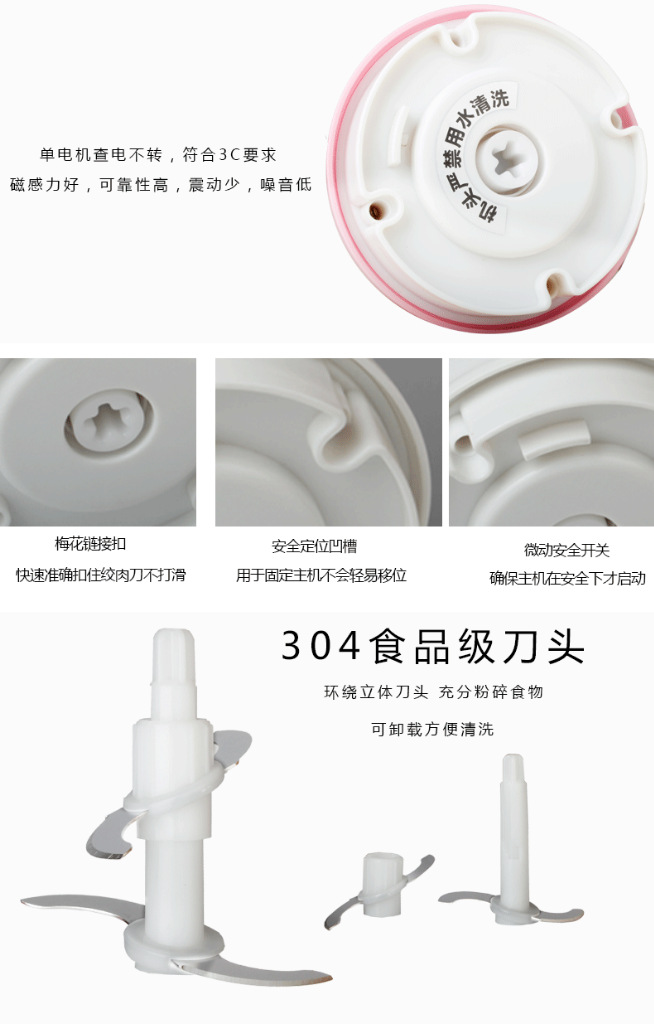 单电机查电不转，符合3C要求
磁感力好，可靠性高，震动少，噪音低

机头严禁用水清洗

梅花链接扣
快速准确扣住绞肉刀不打滑

安全定位凹槽
用于固定主机不会轻易移位

微动安全开关
确保主机在安全下才启动

304食品级刀头
环绕立体刀头 充分粉碎食物
可卸载方便清洗